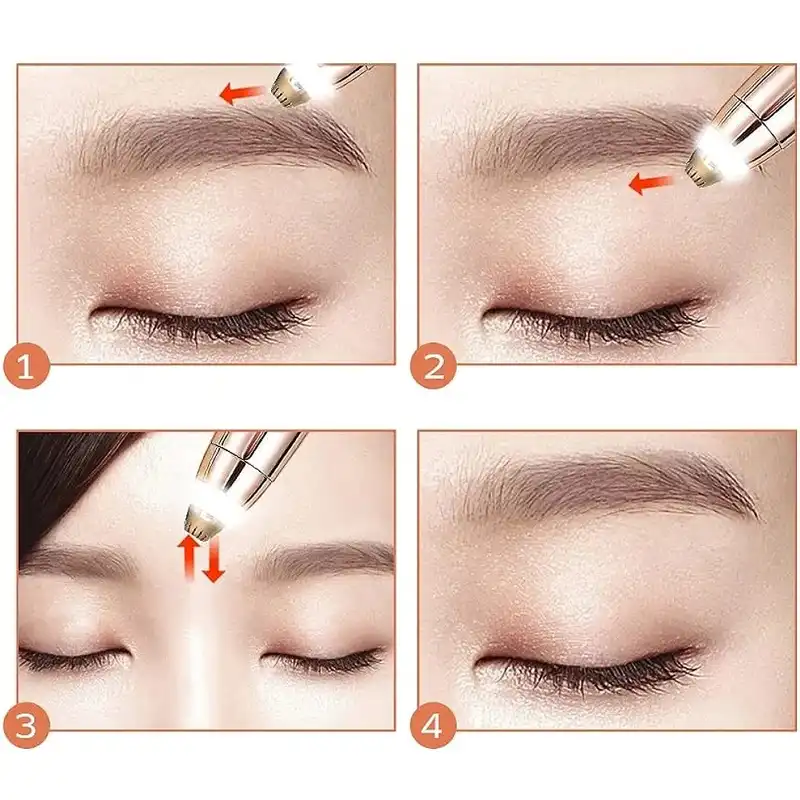 1

2

3

4