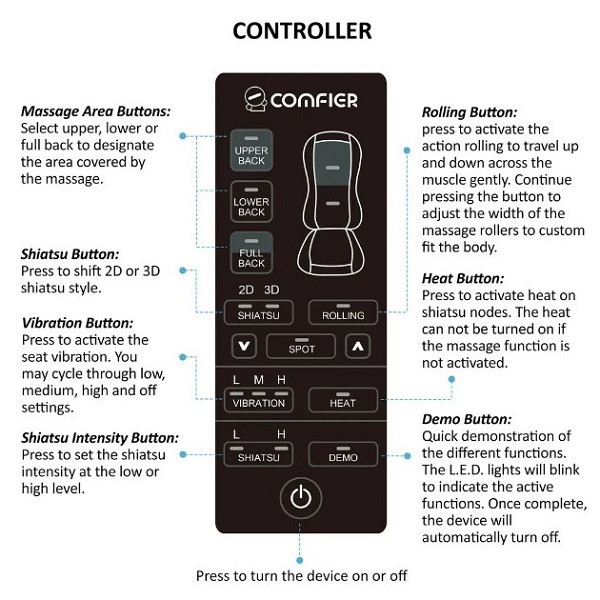 CONTROLLER

Massage Area Buttons:
Select upper, lower or full back to designate the area covered by the massage.

Shiatsu Button:
Press to shift 2D or 3D shiatsu style.

Vibration Button:
Press to activate the seat vibration. You may cycle through low, medium, high and off settings.

Shiatsu Intensity Button:
Press to set the shiatsu intensity at the low or high level.

COMFIER

UPPER BACK

LOWER BACK

FULL BACK

2D 3D

SHIATSU

ROLLING

SPOT

L M H

VIBRATION

HEAT

L H

SHIATSU

DEMO

Rolling Button:
press to activate the action rolling to travel up and down across the muscle gently. Continue pressing the button to adjust the width of the massage rollers to custom fit the body.

Heat Button:
Press to activate heat on shiatsu nodes. The heat can not be turned on if the massage function is not activated.

Demo Button:
Quick demonstration of the different functions. The L.E.D. lights will blink to indicate the active functions. Once complete, the device will automatically turn off.

Press to turn the device on or off