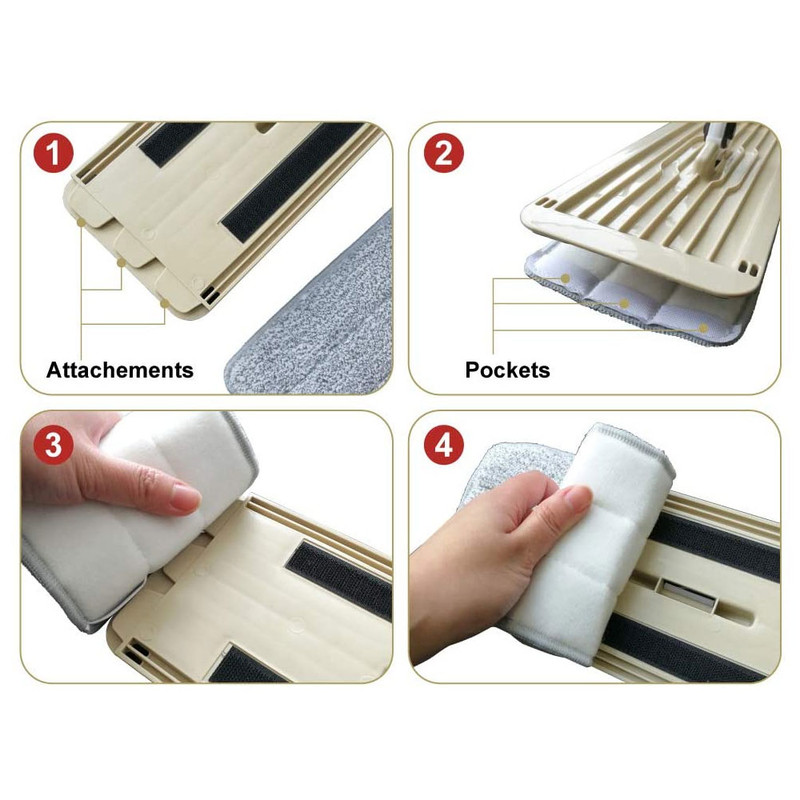 1

Attachements

2

Pockets

3

4