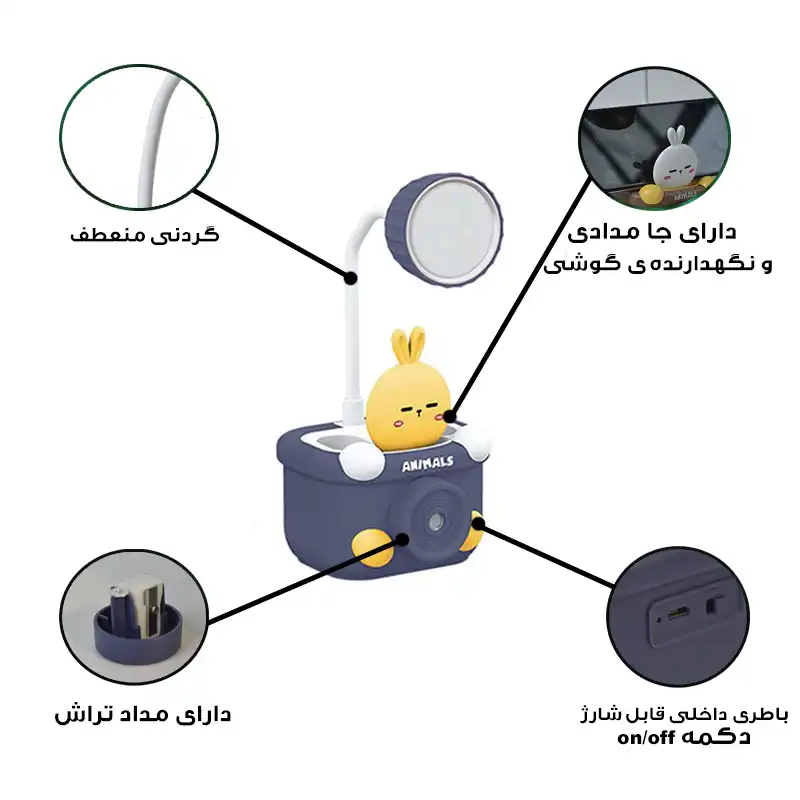 گردنی منعطف

دارای جا مدادی
و نگهدارنده ی گوشی

ANIMALS

ANIMALS

دارای مداد تراش

باطری داخلی قابل شارژ
دکمه on/off