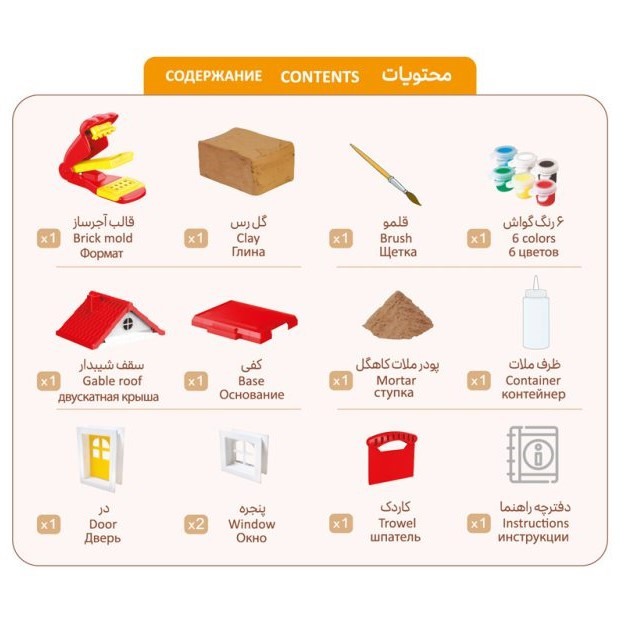 СОДЕРЖАНИЕ CONTENTS محتویات

x1 قالب آجرساز
Brick mold
Формат

x1 گل رس
Clay
Глина

x1 قلمو
Brush
Щетка

x1 ۶ رنگ گواش
6 colors
6 цветов

x1 سقف شیبدار
Gable roof
двускатная крыша

x1 کفی
Base
Основание

x1 پودر ملات کاهگل
Mortar
ступка

x1 ظرف ملات
Container
контейнер

x1 در
Door
Дверь

x2 پنجره
Window
Окно

x1 کاردک
Trowel
шпатель

x1 دفترچه راهنما
Instructions
инструкции