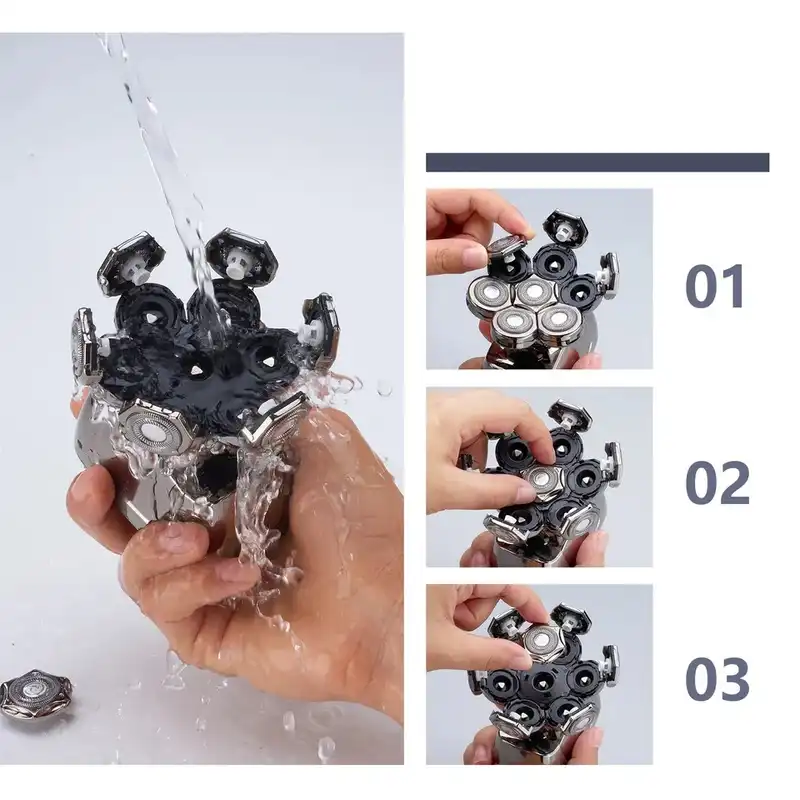 01

02

03