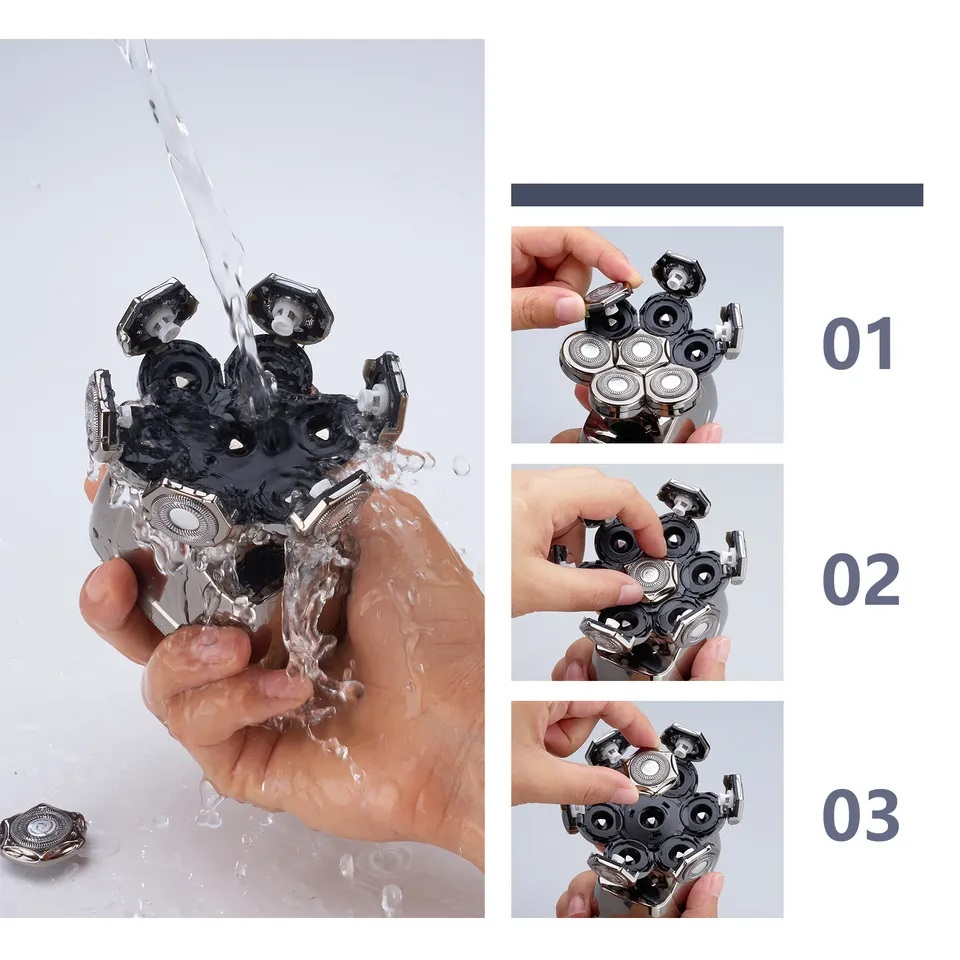 01

02

03