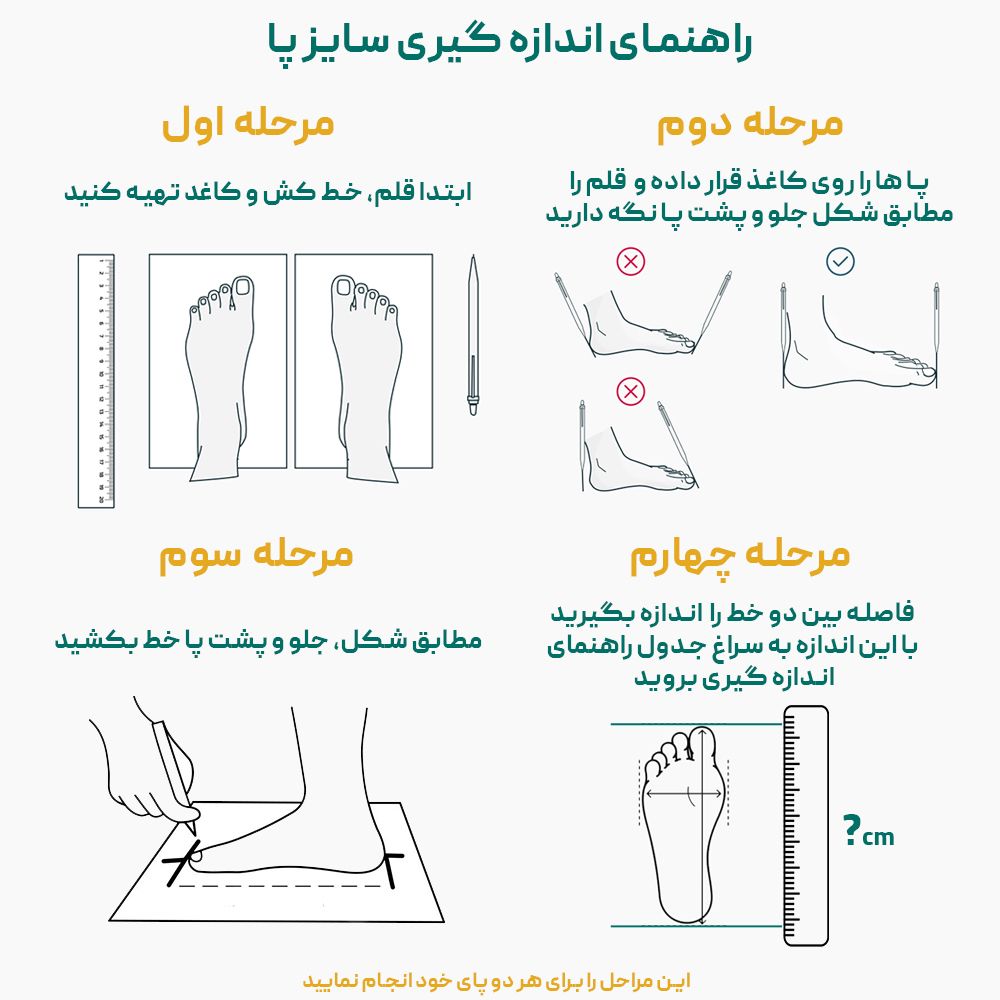 راهنمای اندازه گیری سایز پا

مرحله اول

ابتدا قلم، خط کش و کاغذ تهیه کنید

مرحله دوم

پا ها را روی کاغذ قرار داده و قلم را مطابق شکل جلو و پشت پا نگه دارید

مرحله سوم

مطابق شکل، جلو و پشت پا خط بکشید

مرحله چهارم

فاصله بین دو خط را اندازه بگیرید با این اندازه به سراغ جدول راهنمای اندازه گیری بروید

?cm

این مراحل را برای هر دو پای خود انجام نمایید