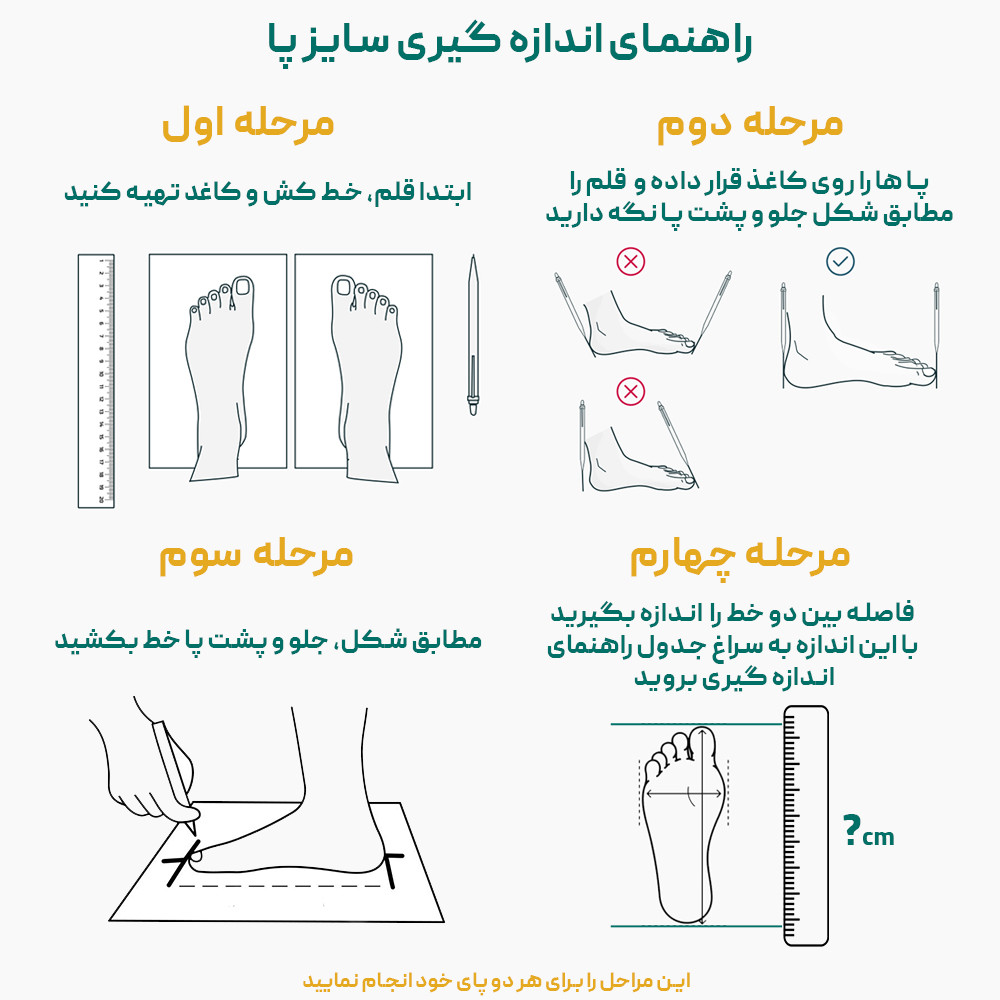 راهنمای اندازه گیری سایز پا

مرحله اول

ابتدا قلم، خط کش و کاغذ تهیه کنید

مرحله دوم

پا ها را روی کاغذ قرار داده و قلم را مطابق شکل جلو و پشت پا نگه دارید

مرحله سوم

مطابق شکل، جلو و پشت پا خط بکشید

مرحله چهارم

فاصله بین دو خط را اندازه بگیرید با این اندازه به سراغ جدول راهنمای اندازه گیری بروید

?cm

این مراحل را برای هر دو پای خود انجام نمایید