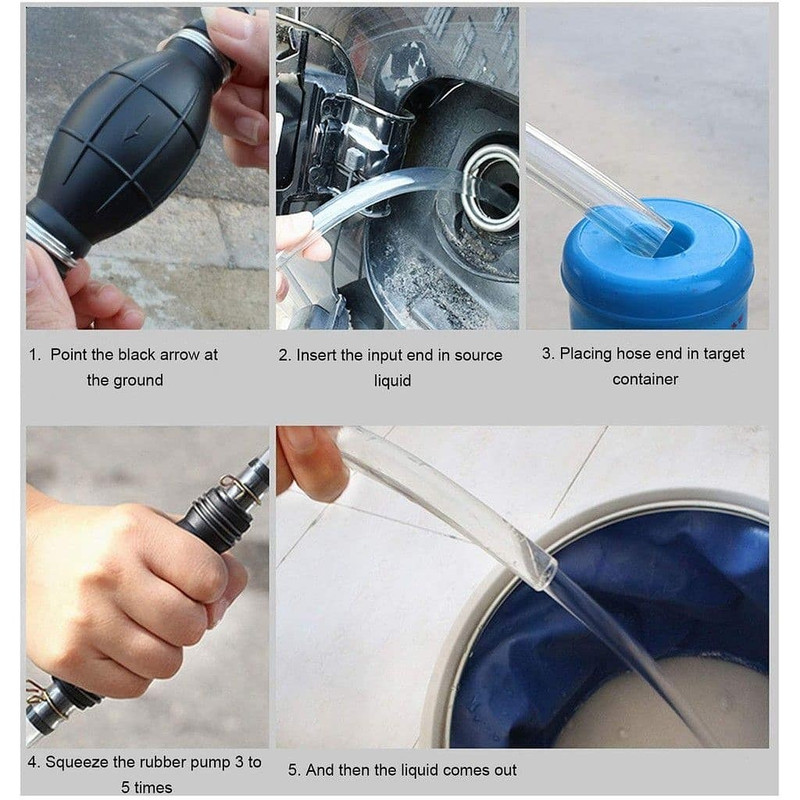 1. Point the black arrow at the ground

2. Insert the input end in source liquid

3. Placing hose end in target container

4. Squeeze the rubber pump 3 to 5 times

5. And then the liquid comes out