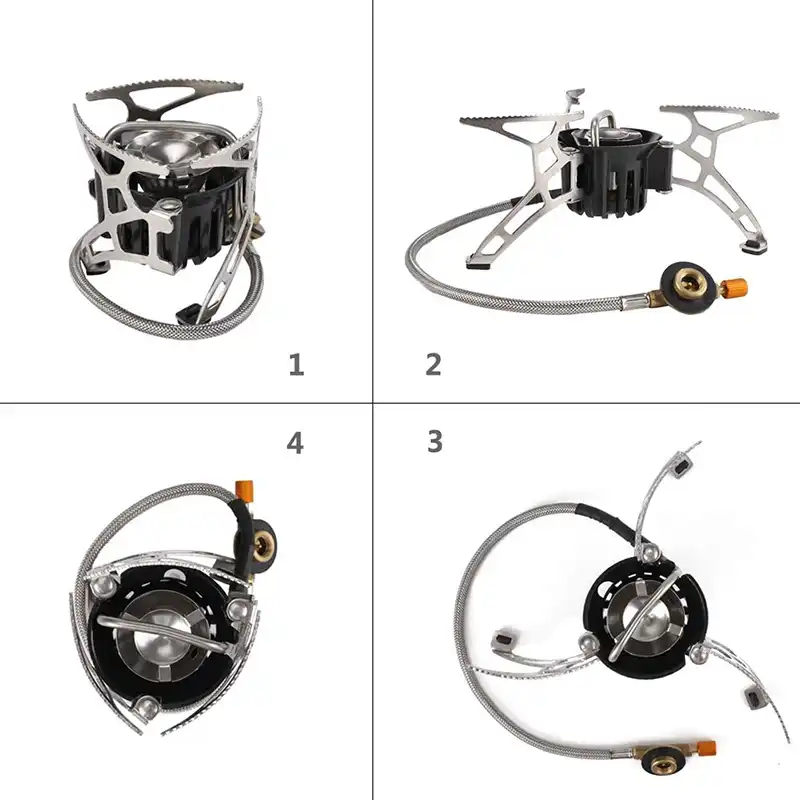 1

2

4

3