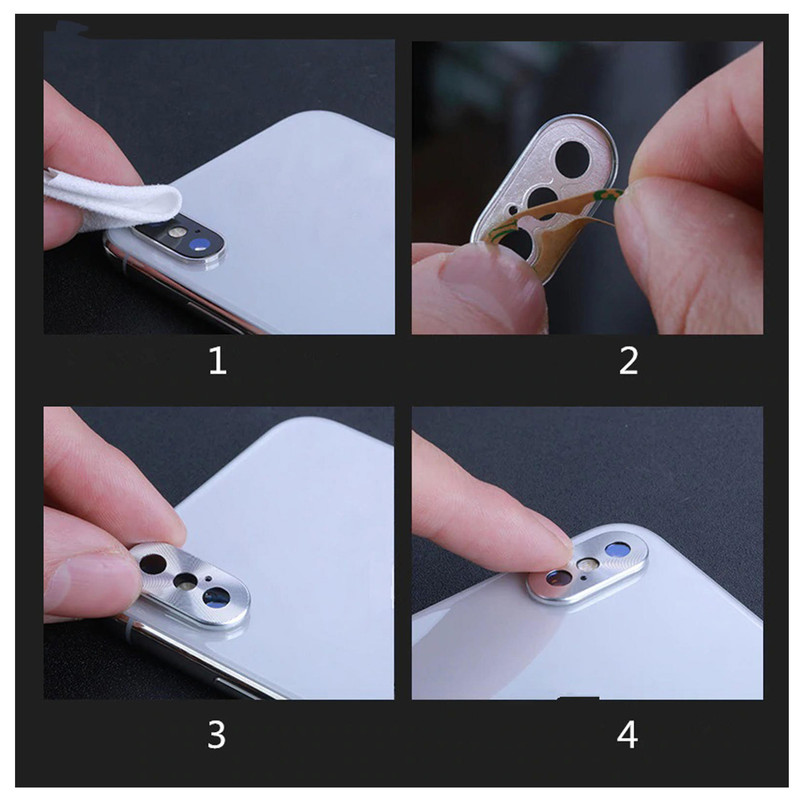 1

2

3

4