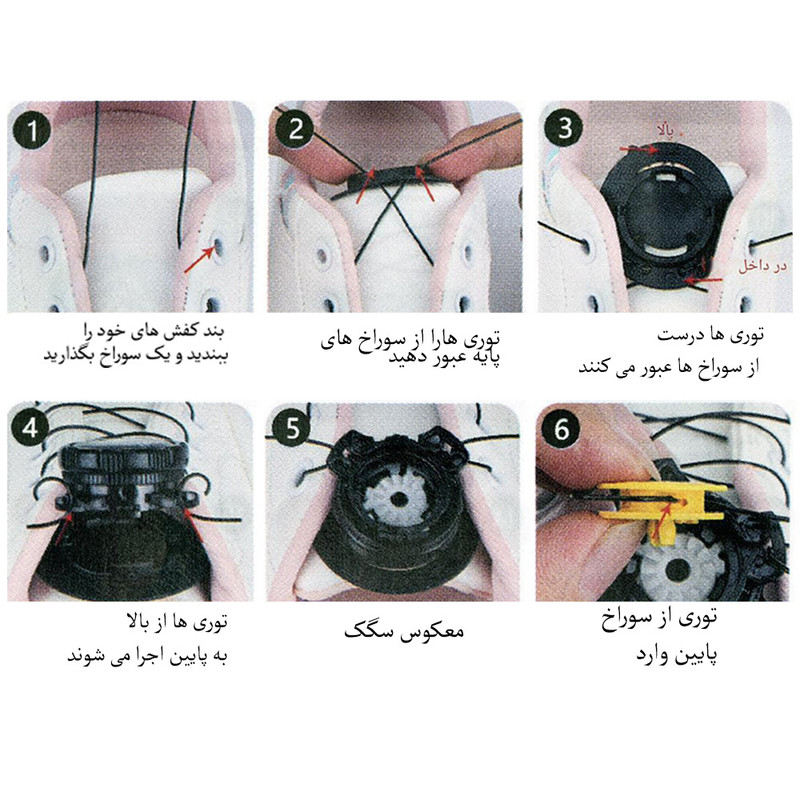 1
بند کفش های خود را
ببندید و یک سوراخ بگذارید

2
توری هارا از سوراخ های
پایه عبور دهید

3
بالا
در داخل
توری ها درست
از سوراخ ها عبور می کنند

4
توری ها از بالا
به پایین اجرا می شوند

5
معکوس سگک

6
توری از سوراخ
پایین وارد