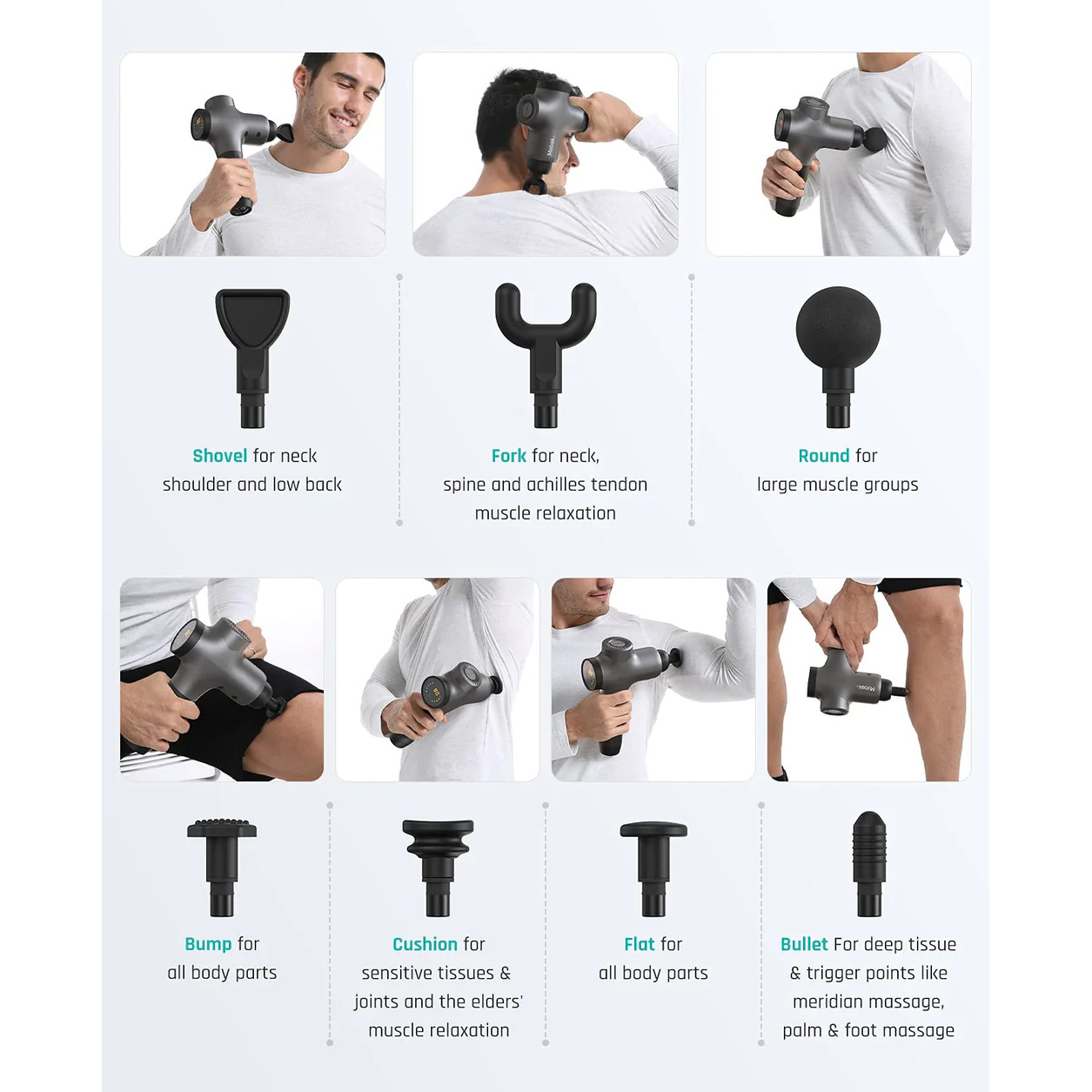 Shovel for neck shoulder and low back

Fork for neck, spine and achilles tendon muscle relaxation

Round for large muscle groups

Bump for all body parts

Cushion for sensitive tissues & joints and the elders' muscle relaxation

Flat for all body parts

Bullet For deep tissue & trigger points like meridian massage, palm & foot massage