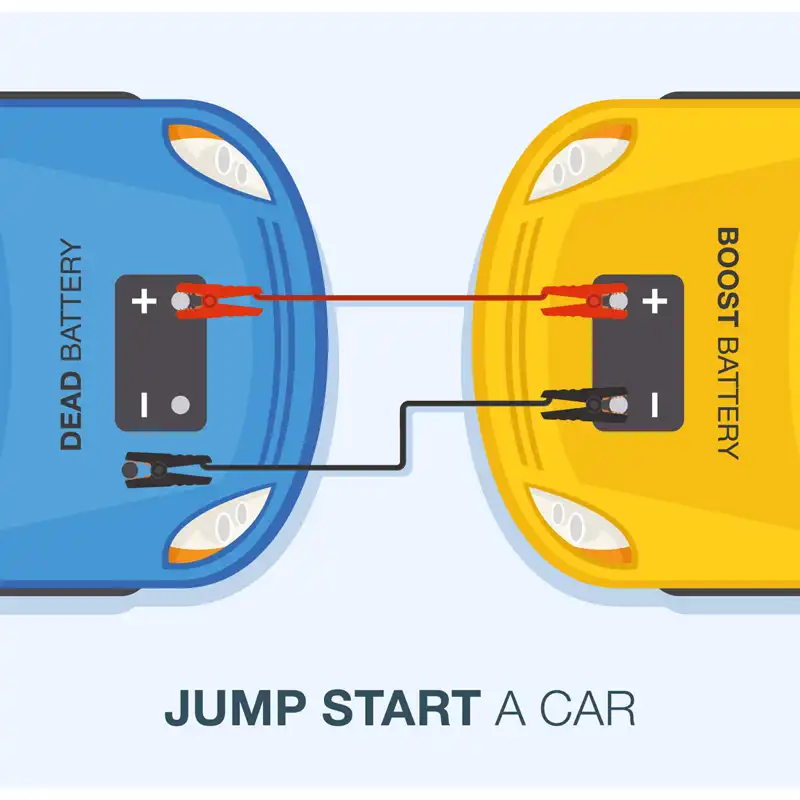 DEAD BATTERY

+

-

BOOST BATTERY

+

-

JUMP START A CAR