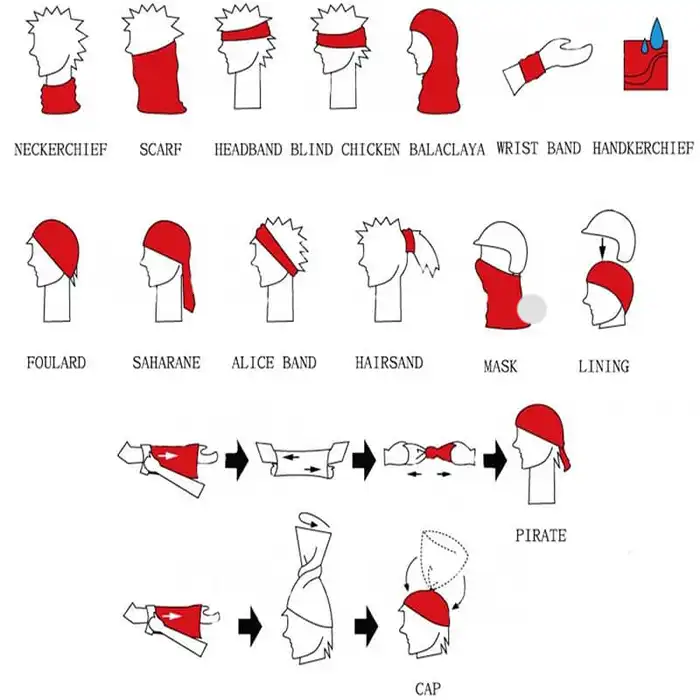 NECKERCHIEF SCARF HEADBAND BLIND CHICKEN BALACLAYA WRIST BAND HANDKERCHIEF

FOULARD SAHARANE ALICE BAND HAIRSAND MASK LINING

PIRATE

CAP