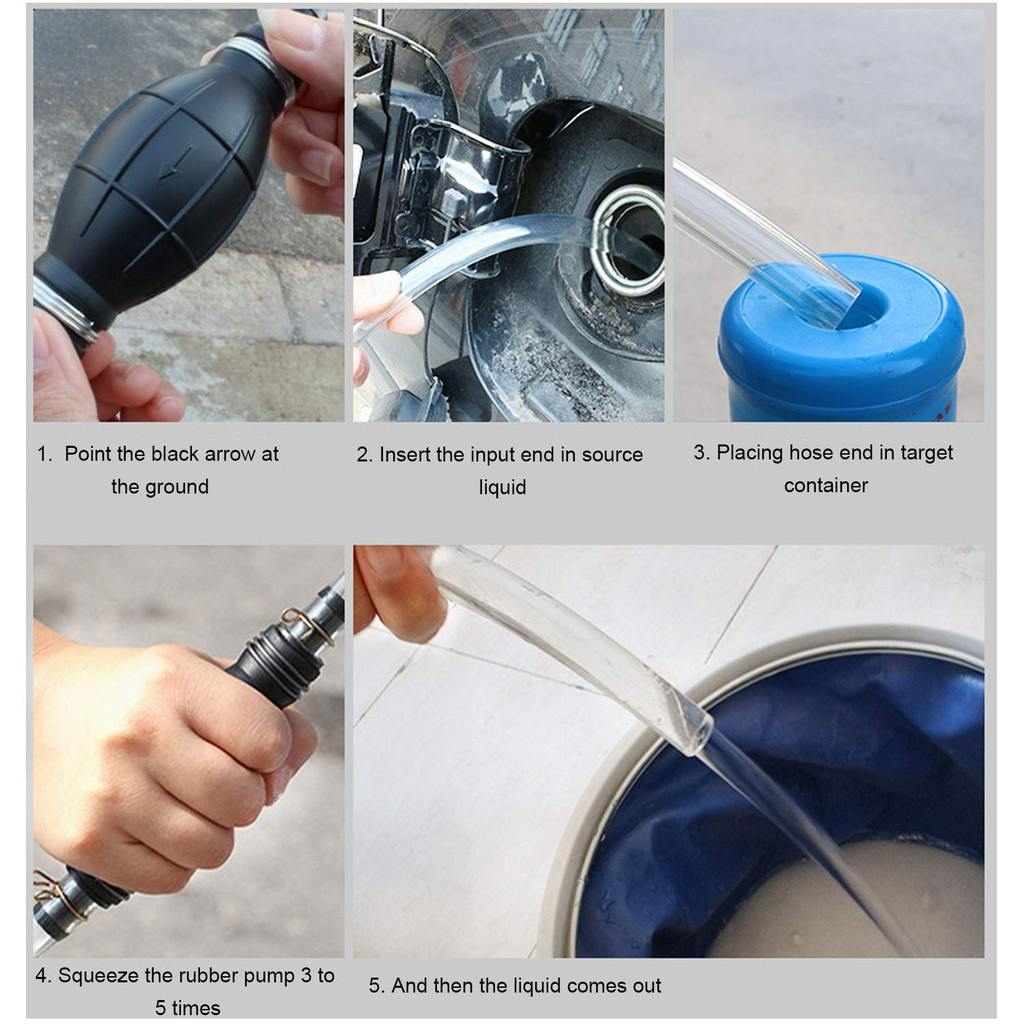 1. Point the black arrow at the ground

2. Insert the input end in source liquid

3. Placing hose end in target container

4. Squeeze the rubber pump 3 to 5 times

5. And then the liquid comes out