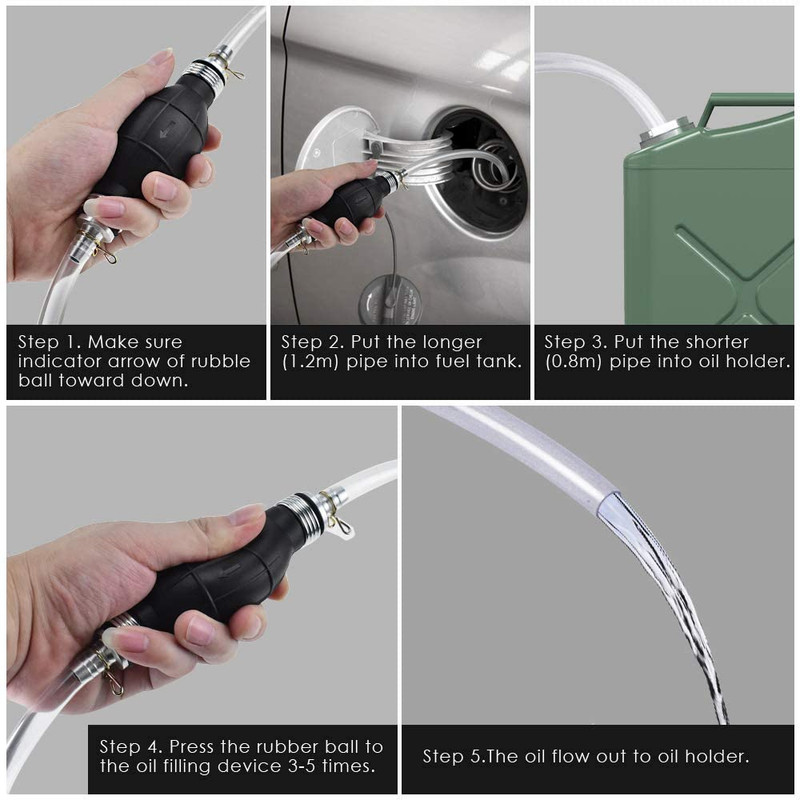 Step 1. Make sure indicator arrow of rubble ball toward down.

Step 2. Put the longer (1.2m) pipe into fuel tank.

Step 3. Put the shorter (0.8m) pipe into oil holder.

Step 4. Press the rubber ball to the oil filling device 3-5 times.

Step 5.The oil flow out to oil holder.