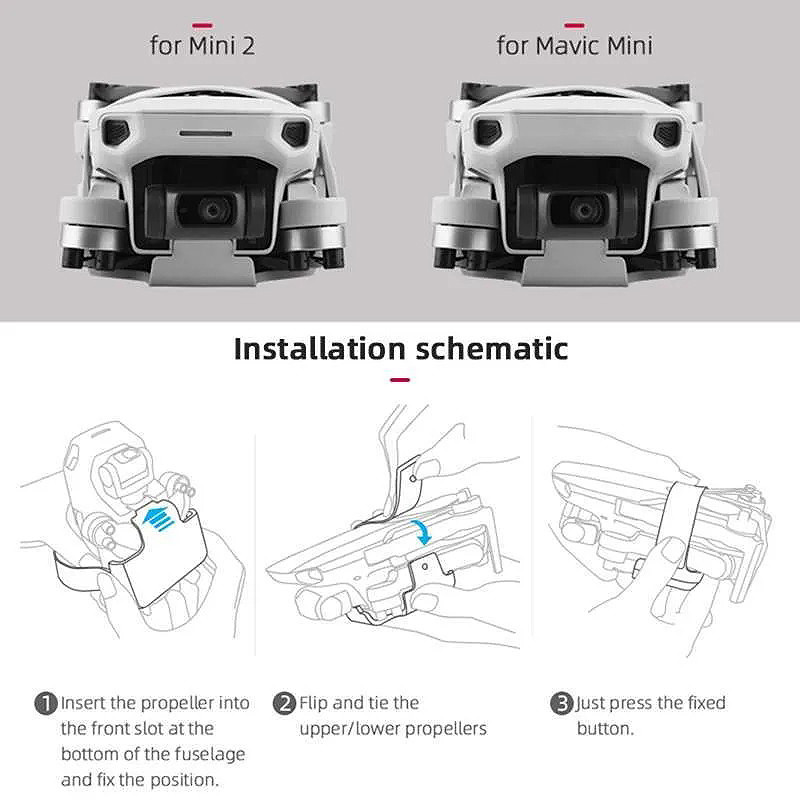 for Mini 2

for Mavic Mini

Installation schematic

1 Insert the propeller into the front slot at the bottom of the fuselage and fix the position.

2 Flip and tie the upper/lower propellers

3 Just press the fixed button.