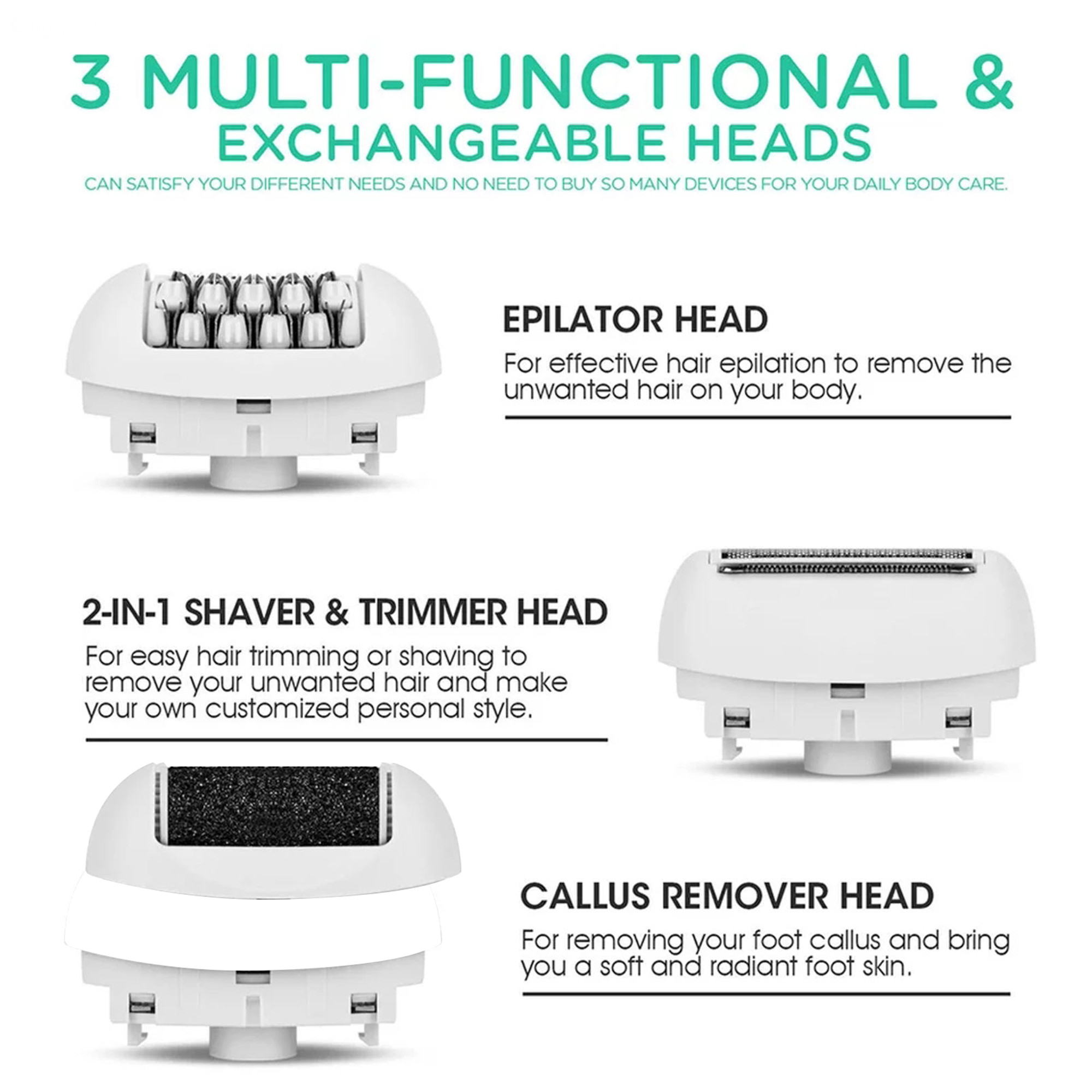 3 MULTI-FUNCTIONAL & EXCHANGEABLE HEADS

CAN SATISFY YOUR DIFFERENT NEEDS AND NO NEED TO BUY SO MANY DEVICES FOR YOUR DAILY BODY CARE.

EPILATOR HEAD

For effective hair epilation to remove the unwanted hair on your body.

2-IN-1 SHAVER & TRIMMER HEAD

For easy hair trimming or shaving to remove your unwanted hair and make your own customized personal style.

CALLUS REMOVER HEAD

For removing your foot callus and bring you a soft and radiant foot skin.