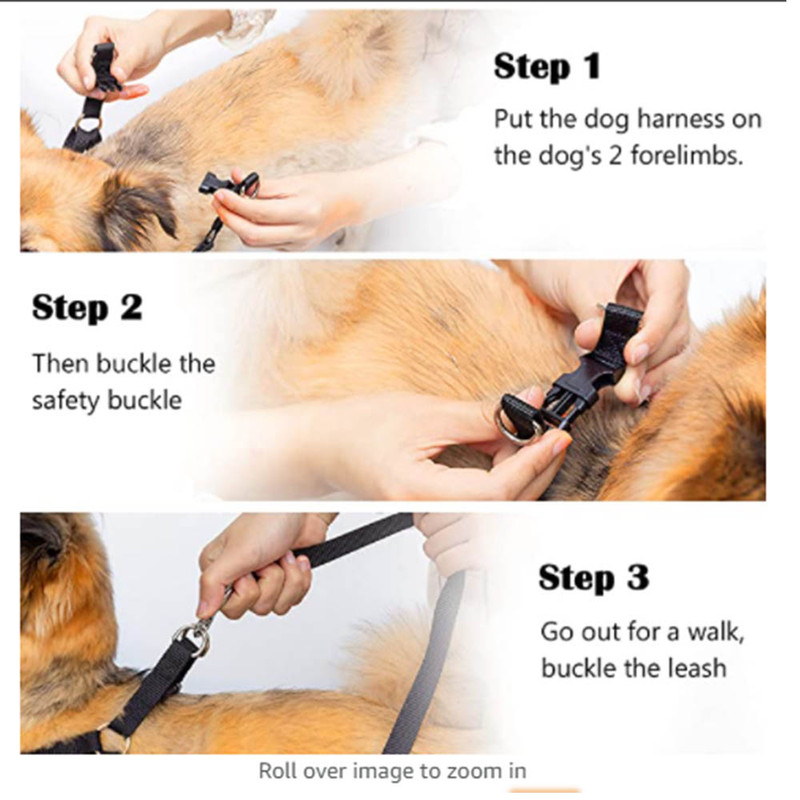 Step 1

Put the dog harness on the dog's 2 forelimbs.

Step 2

Then buckle the safety buckle

Step 3

Go out for a walk, buckle the leash

Roll over image to zoom in