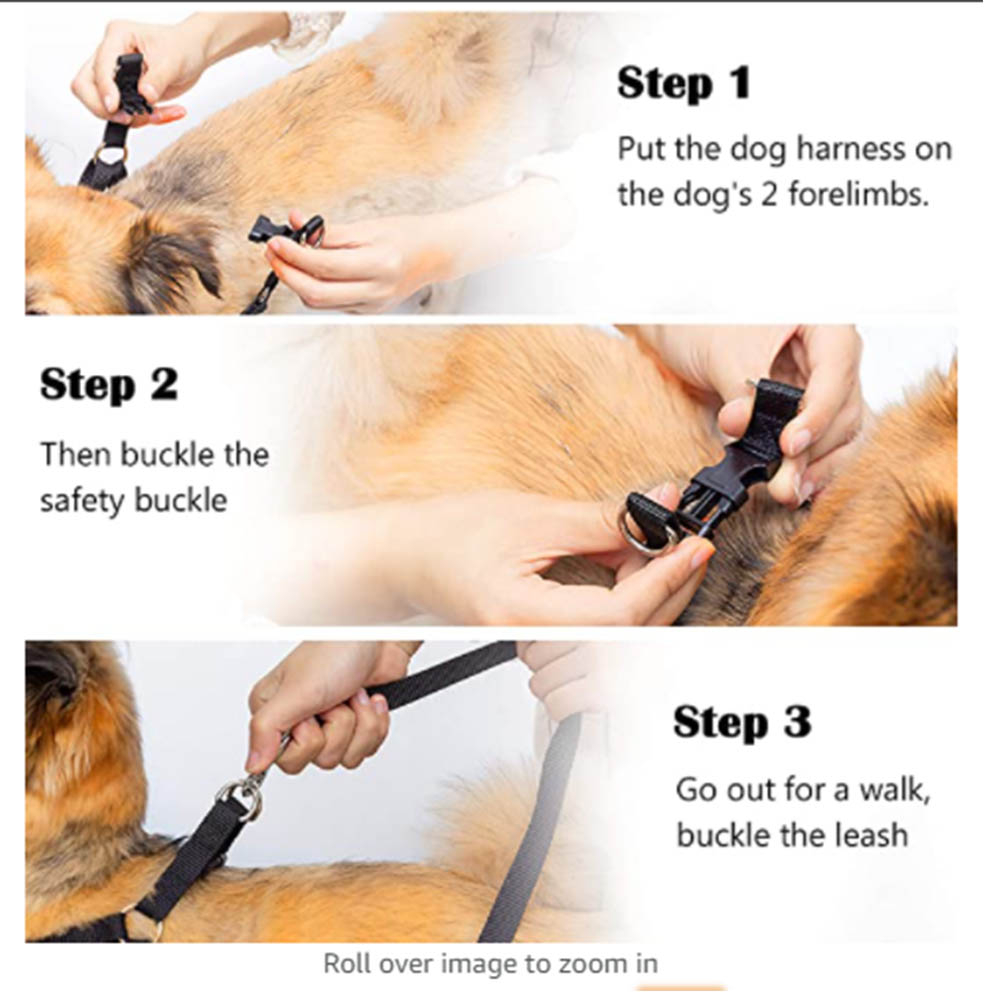 Step 1

Put the dog harness on the dog's 2 forelimbs.

Step 2

Then buckle the safety buckle

Step 3

Go out for a walk, buckle the leash

Roll over image to zoom in