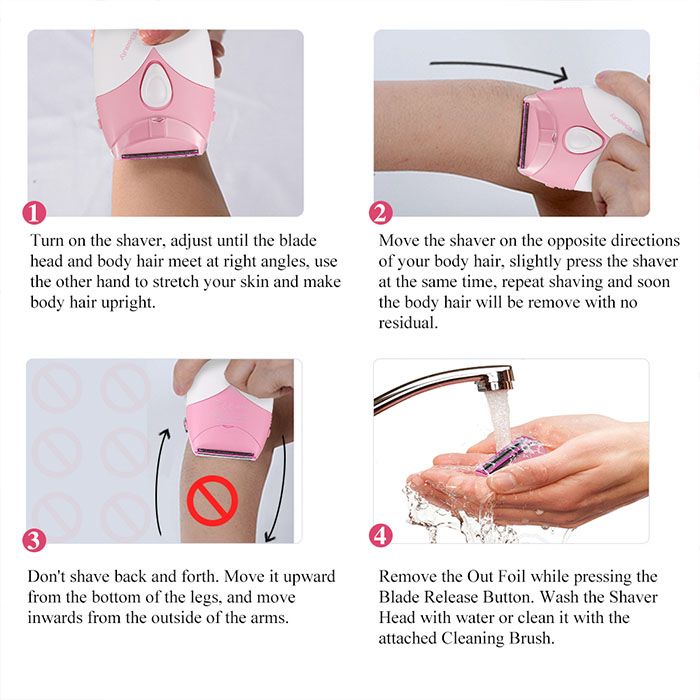 1

Turn on the shaver, adjust until the blade head and body hair meet at right angles, use the other hand to stretch your skin and make body hair upright.

2

Move the shaver on the opposite directions of your body hair, slightly press the shaver at the same time, repeat shaving and soon the body hair will be remove with no residual.

3

Don't shave back and forth. Move it upward from the bottom of the legs, and move inwards from the outside of the arms.

4

Remove the Out Foil while pressing the Blade Release Button. Wash the Shaver Head with water or clean it with the attached Cleaning Brush.