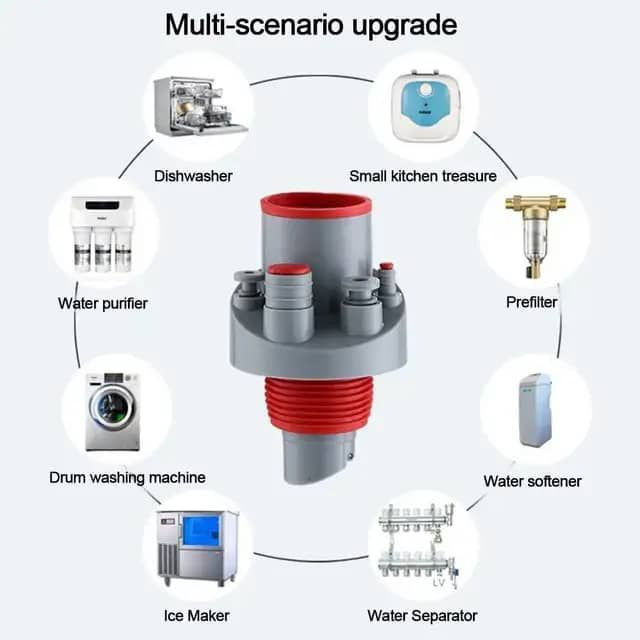 Multi-scenario upgrade

Dishwasher

Small kitchen treasure

Water purifier

Prefilter

Drum washing machine

Water softener

Ice Maker

Water Separator