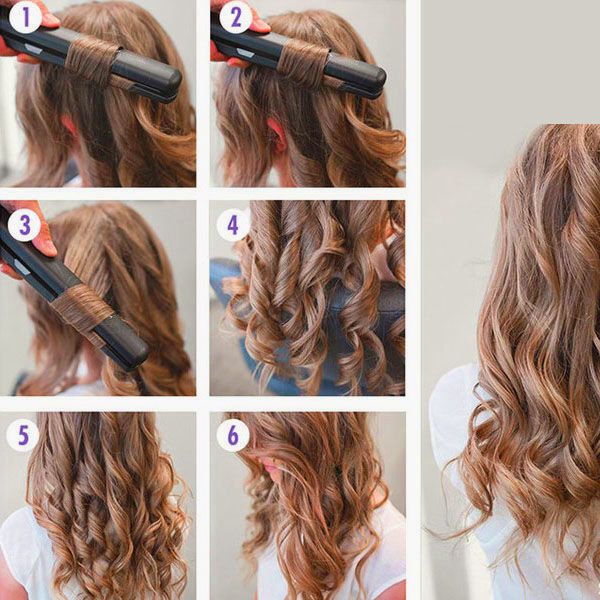 1

2

3

4

5

6