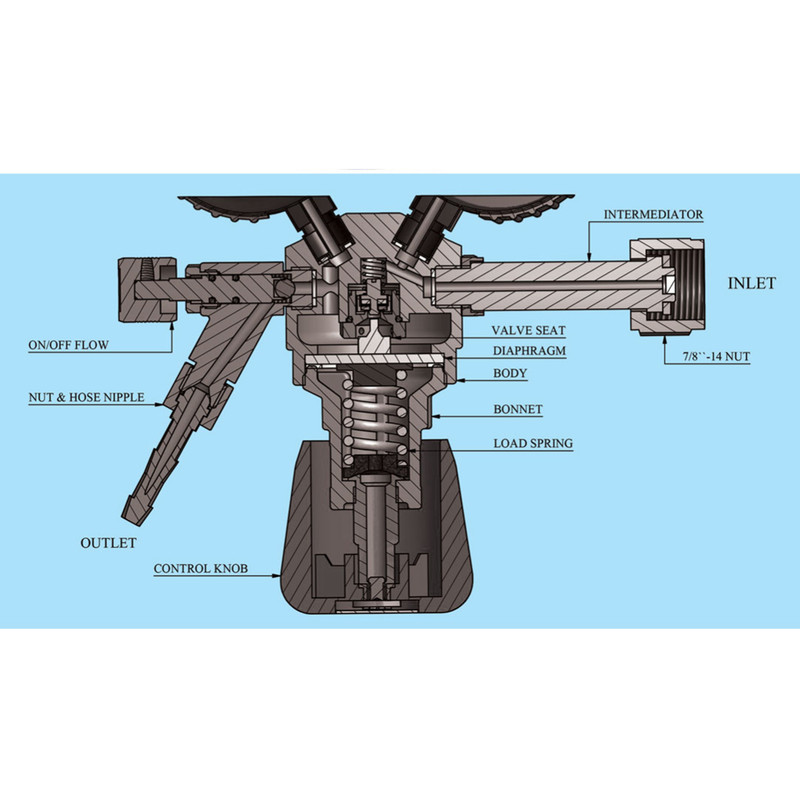 INTERMEDIATOR

INLET

ON/OFF FLOW

VALVE SEAT

DIAPHRAGM

7/8``-14 NUT

BODY

NUT & HOSE NIPPLE

BONNET

LOAD SPRING

OUTLET

CONTROL KNOB