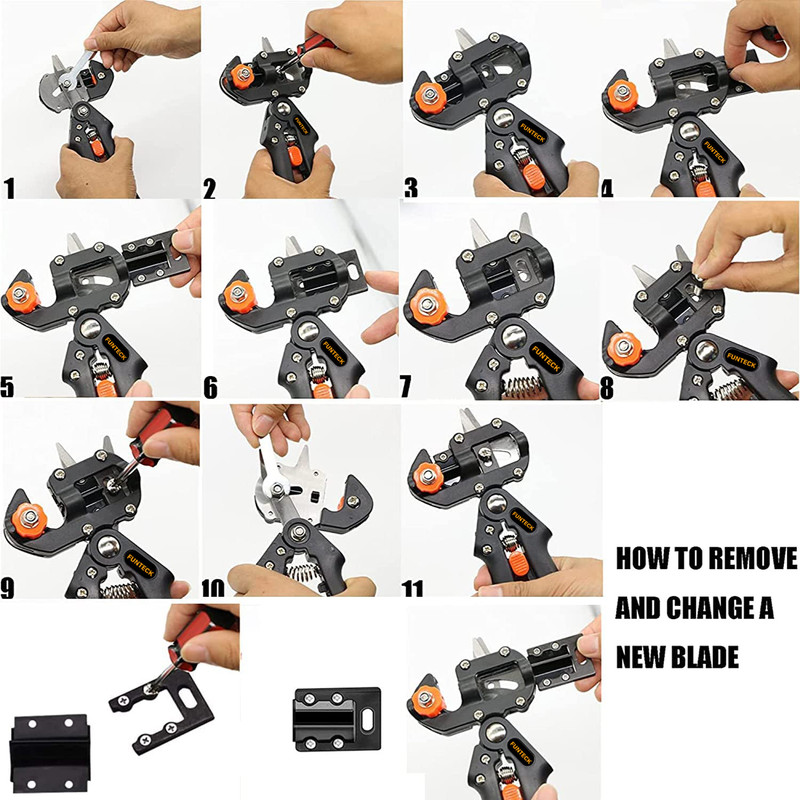 1
2
FUNTECK
3
FUNTECK
4
FUNTECK
5
FUNTECK
6
FUNTECK
7
FUNTECK
8
FUNTECK
9
FUNTECK
10
11
FUNTECK

HOW TO REMOVE AND CHANGE A NEW BLADE

FUNTECK