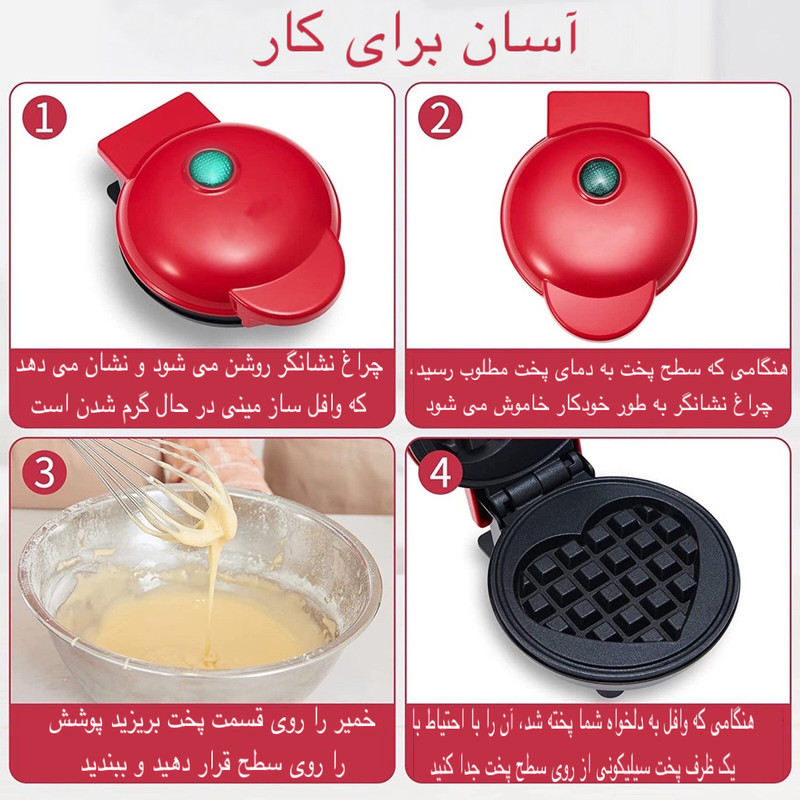 آسان برای کار

1

چراغ نشانگر روشن می شود و نشان می دهد که وافل ساز مینی در حال گرم شدن است

2

هنگامی که سطح پخت به دمای پخت مطلوب رسید، چراغ نشانگر به طور خودکار خاموش می شود

3

خمیر را روی قسمت پخت بریزید پوشش را روی سطح قرار دهید و ببندید

4

هنگامی که وافل به دلخواه شما پخته شد، آن را با احتیاط با یک ظرف پخت سیلیکونی از روی سطح پخت جدا کنید