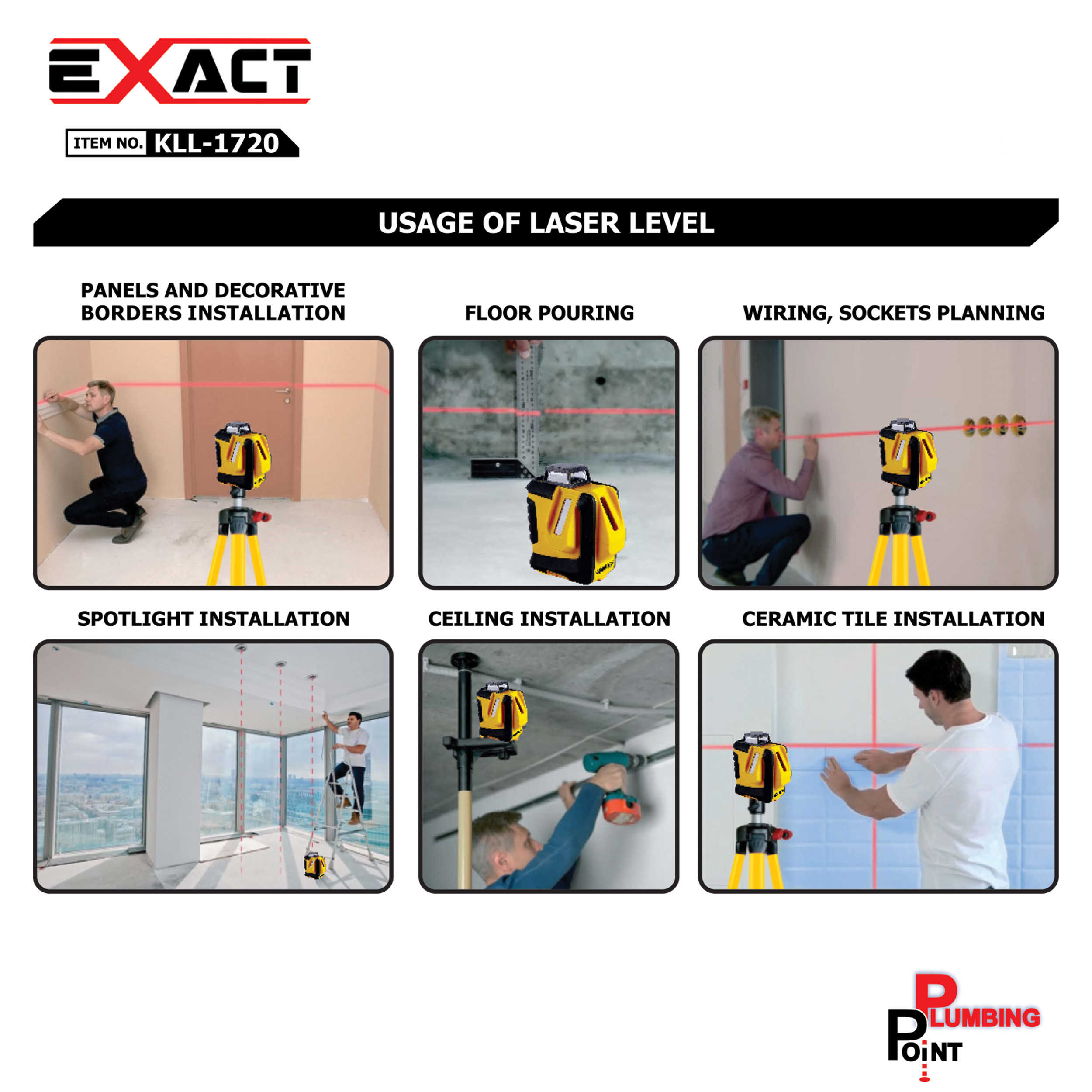 EXACT

ITEM NO. KLL-1720

USAGE OF LASER LEVEL

PANELS AND DECORATIVE BORDERS INSTALLATION

FLOOR POURING

WIRING, SOCKETS PLANNING

SPOTLIGHT INSTALLATION

CEILING INSTALLATION

CERAMIC TILE INSTALLATION

PLUMBING
POINT