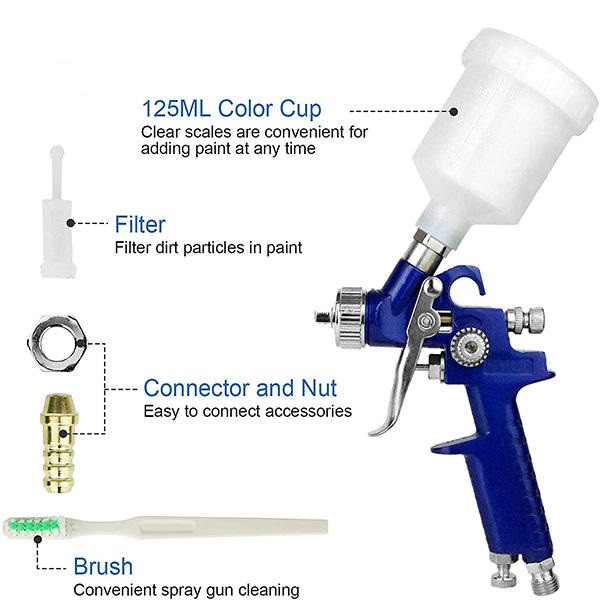 125ML Color Cup
Clear scales are convenient for adding paint at any time

Filter
Filter dirt particles in paint

Connector and Nut
Easy to connect accessories

Brush
Convenient spray gun cleaning