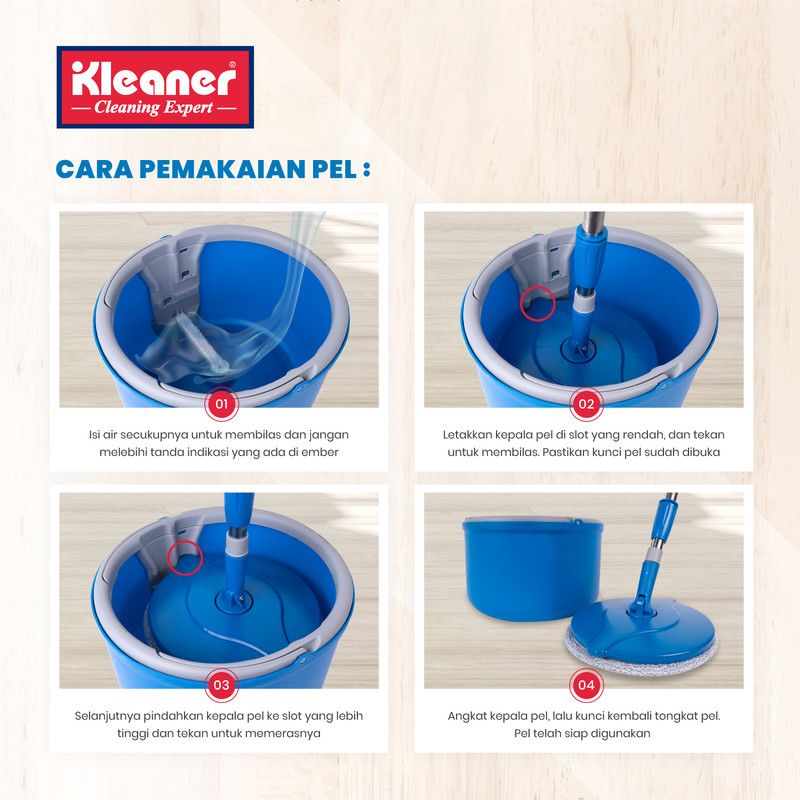 Kleaner®
— Cleaning Expert —

CARA PEMAKAIAN PEL :

01

Isi air secukupnya untuk membilas dan jangan melebihi tanda indikasi yang ada di ember

02

Letakkan kepala pel di slot yang rendah, dan tekan untuk membilas. Pastikan kunci pel sudah dibuka

03

Selanjutnya pindahkan kepala pel ke slot yang lebih tinggi dan tekan untuk memerasnya

04

Angkat kepala pel, lalu kunci kembali tongkat pel. Pel telah siap digunakan