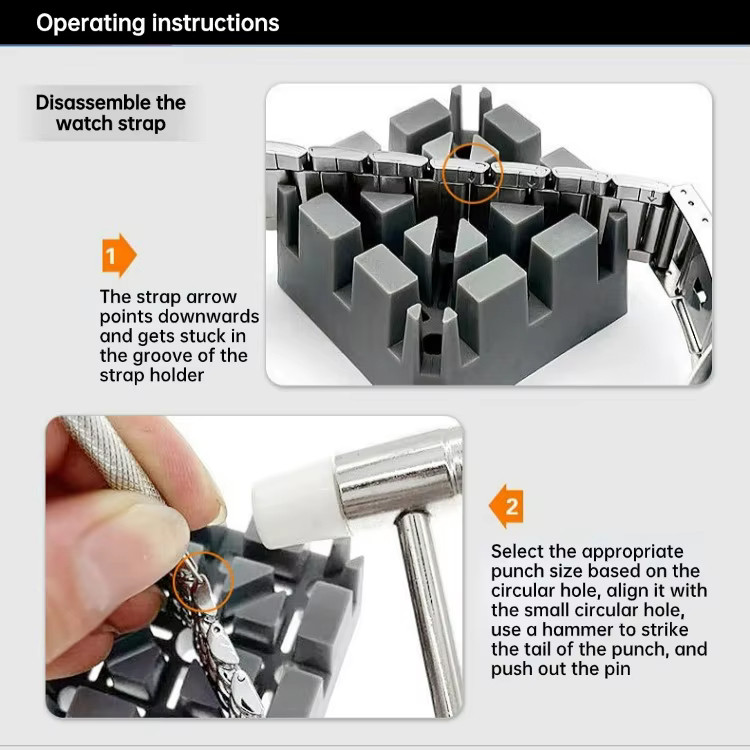 Operating instructions

Disassemble the watch strap

1

The strap arrow points downwards and gets stuck in the groove of the strap holder

2

Select the appropriate punch size based on the circular hole, align it with the small circular hole, use a hammer to strike the tail of the punch, and push out the pin