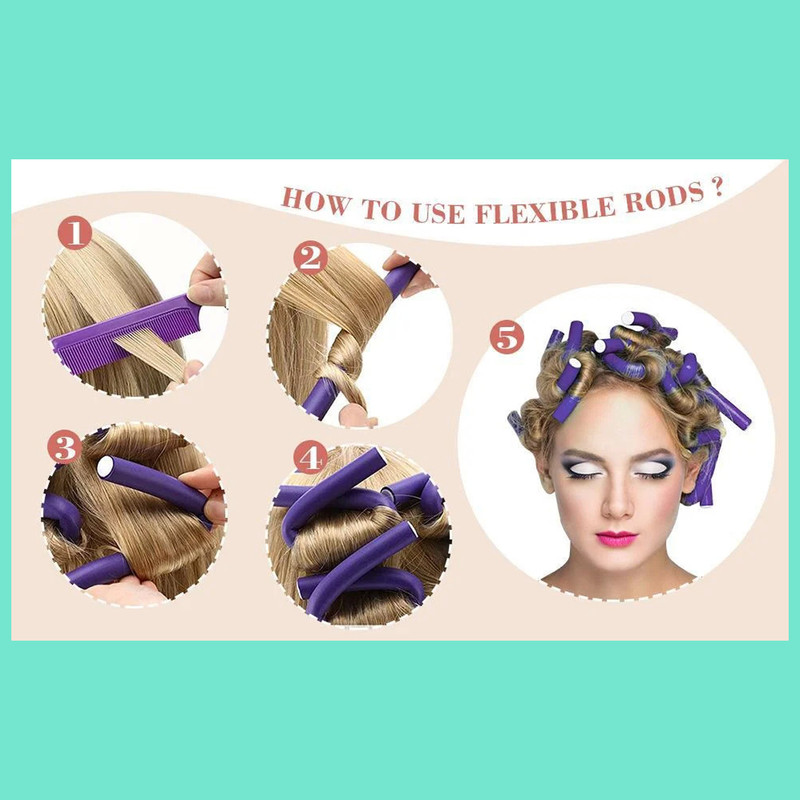 HOW TO USE FLEXIBLE RODS ?

1

2

3

4

5