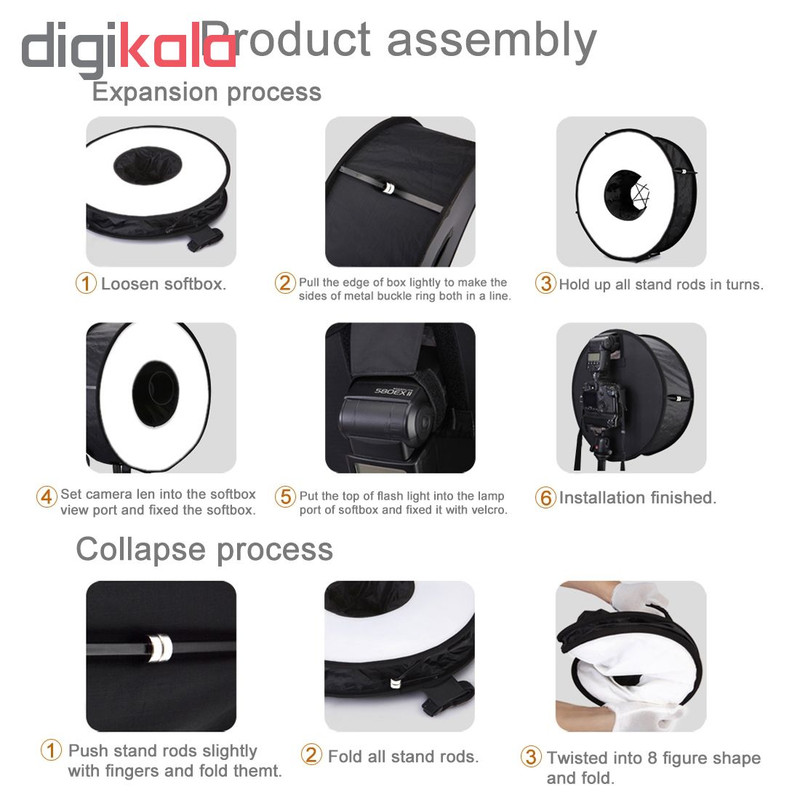 digikala

Product assembly

Expansion process

① Loosen softbox.

② Pull the edge of box lightly to make the sides of metal buckle ring both in a line.

③ Hold up all stand rods in turns.

580EX II

④ Set camera len into the softbox view port and fixed the softbox.

⑤ Put the top of flash light into the lamp port of softbox and fixed it with velcro.

⑥ Installation finished.

Collapse process

① Push stand rods slightly with fingers and fold themt.

② Fold all stand rods.

③ Twisted into 8 figure shape and fold.