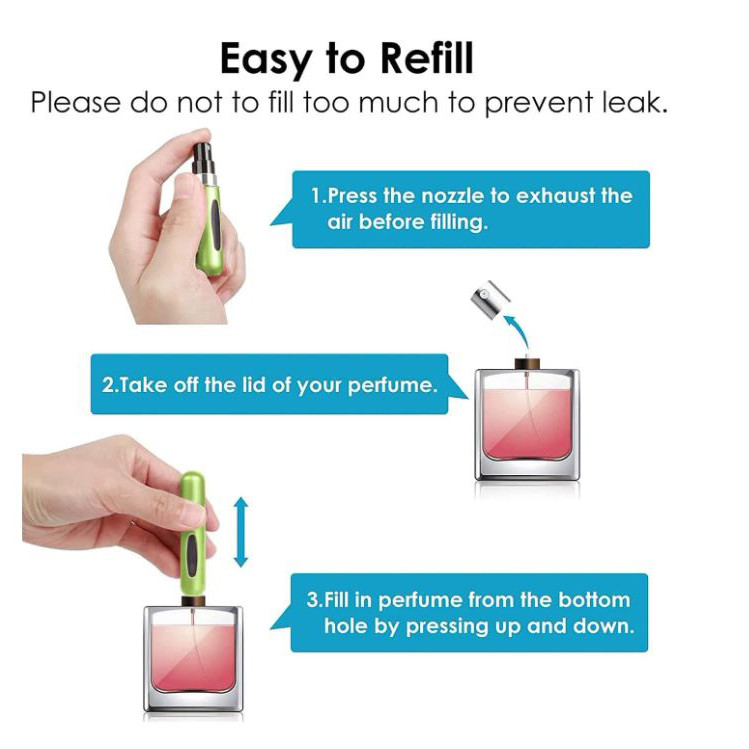 Easy to Refill

Please do not to fill too much to prevent leak.

1.Press the nozzle to exhaust the air before filling.

2.Take off the lid of your perfume.

3.Fill in perfume from the bottom hole by pressing up and down.