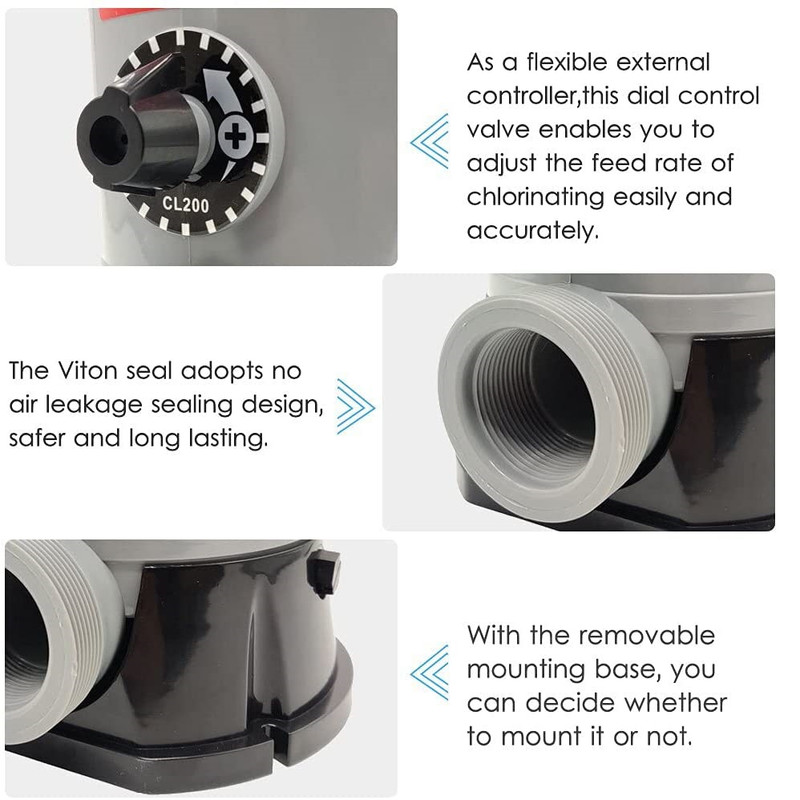 CL200

As a flexible external controller,this dial control valve enables you to adjust the feed rate of chlorinating easily and accurately.

The Viton seal adopts no air leakage sealing design, safer and long lasting.

With the removable mounting base, you can decide whether to mount it or not.