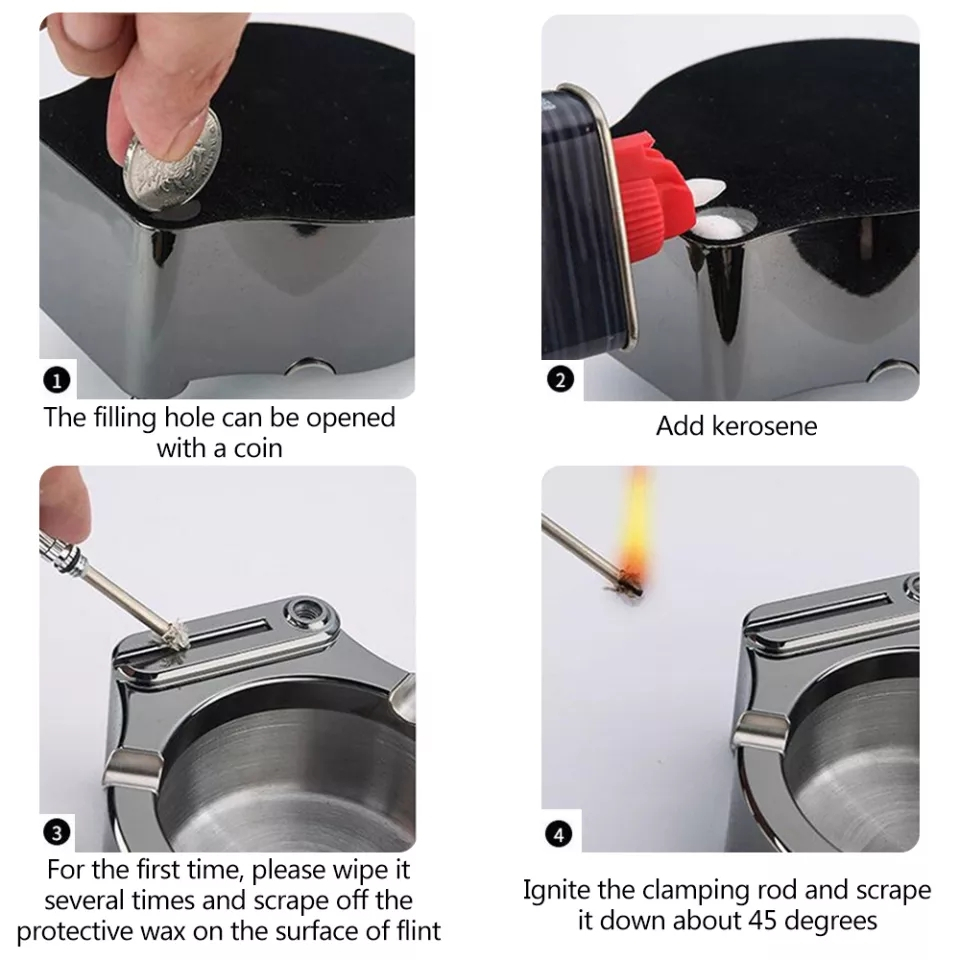 1
The filling hole can be opened with a coin

2
Add kerosene

3
For the first time, please wipe it several times and scrape off the protective wax on the surface of flint

4
Ignite the clamping rod and scrape it down about 45 degrees