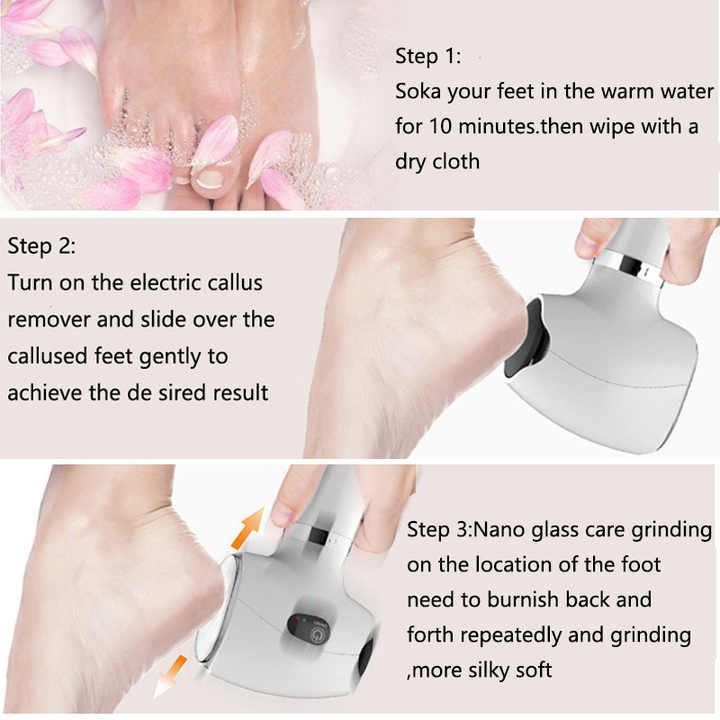 Step 1:
Soka your feet in the warm water for 10 minutes.then wipe with a dry cloth

Step 2:
Turn on the electric callus remover and slide over the callused feet gently to achieve the de sired result

Step 3:Nano glass care grinding on the location of the foot need to burnish back and forth repeatedly and grinding ,more silky soft