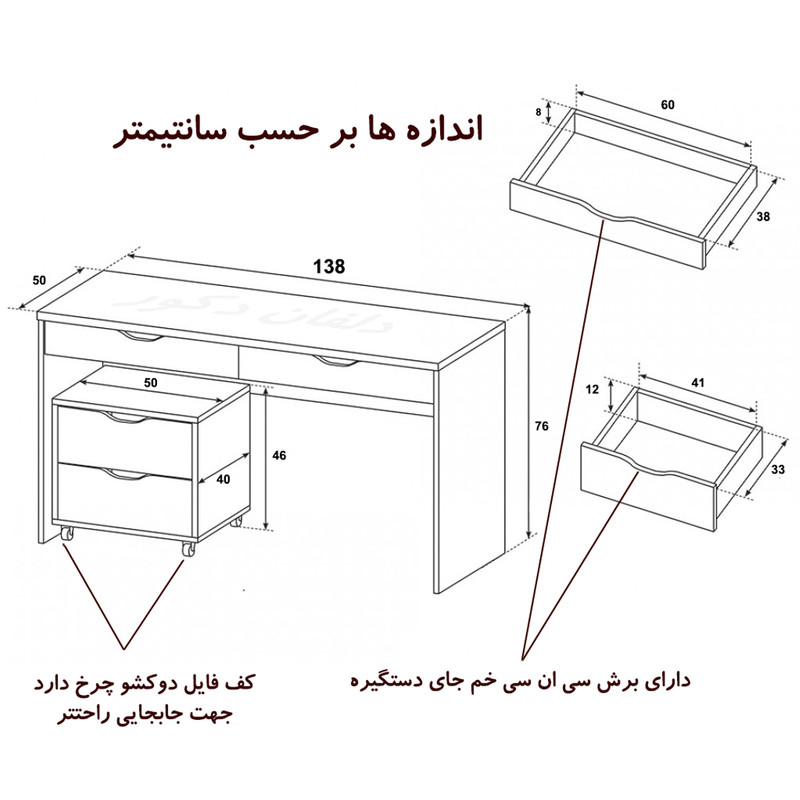 اندازه ها بر حسب سانتیمتر

8
60
38

50
138
دلفان دکور

50
46
40
76

12
41
33

کف فایل دوکشو چرخ دارد جهت جابجایی راحتتر

دارای برش سی ان سی خم جای دستگیره