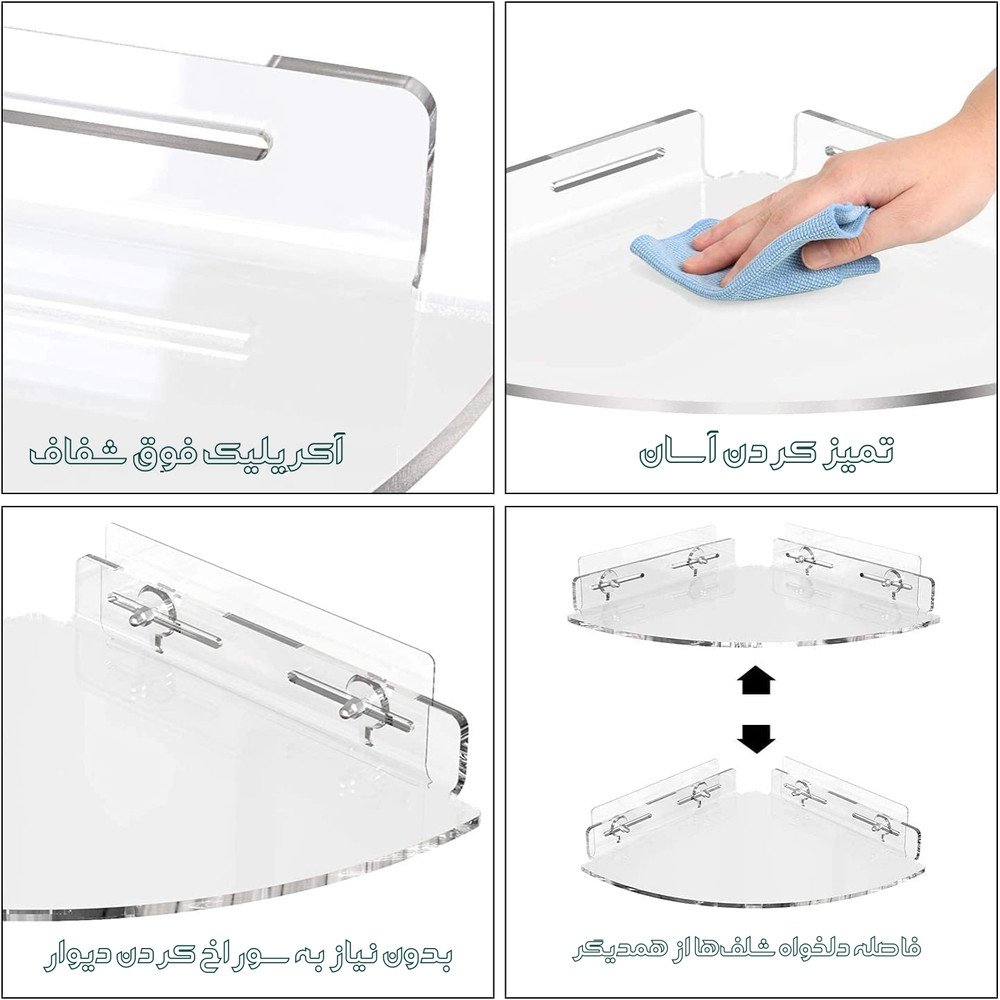 آکریلیک فوق شفاف

تمیز کردن آسان

بدون نیاز به سوراخ کردن دیوار

فاصله دلخواه شلف‌ها از همدیگر