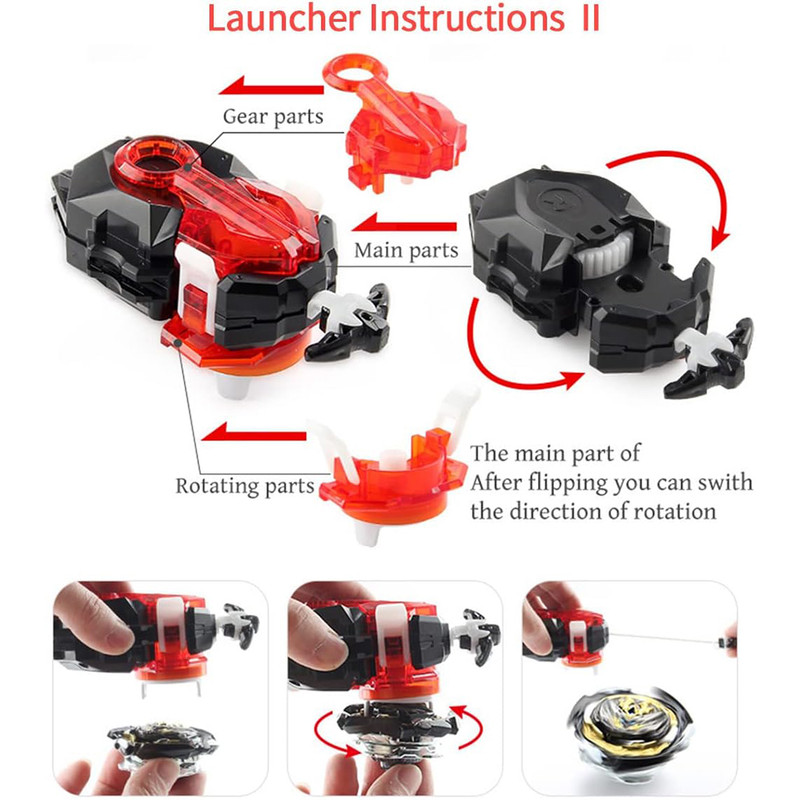 Launcher Instructions II

Gear parts

Main parts

Rotating parts

The main part of
After flipping you can swith
the direction of rotation