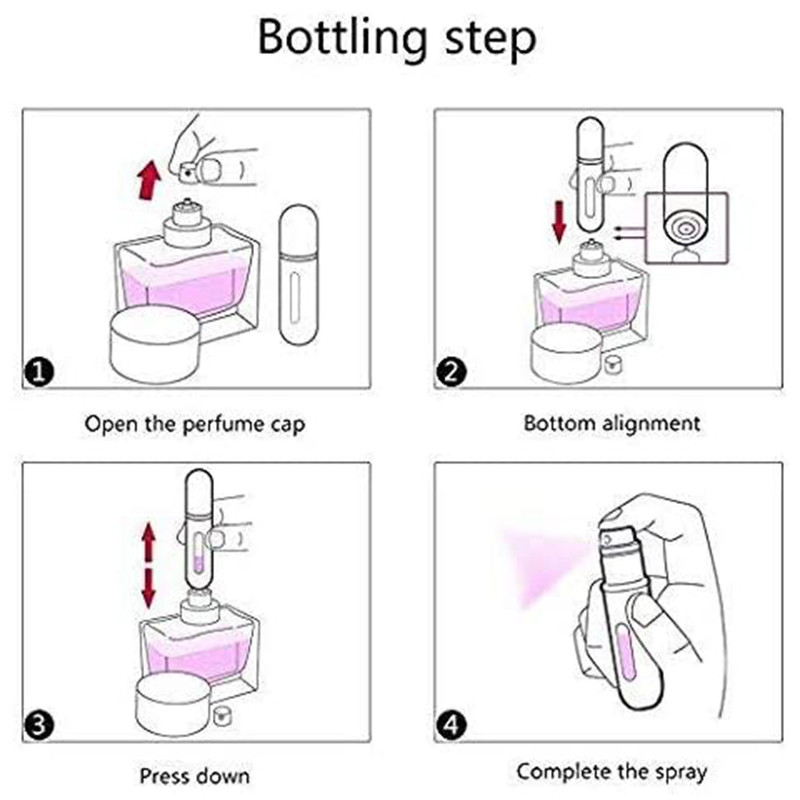 Bottling step

1

Open the perfume cap

2

Bottom alignment

3

Press down

4

Complete the spray