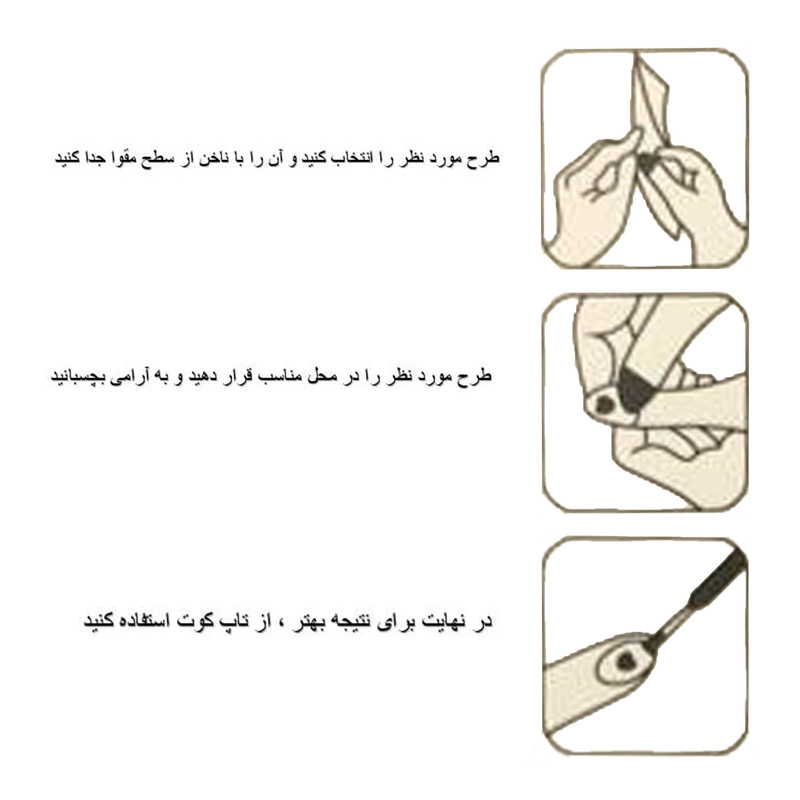 طرح مورد نظر را انتخاب کنید و آن را با ناخن از سطح مقوا جدا کنید

طرح مورد نظر را در محل مناسب قرار دهید و به آرامی بچسبانید

در نهایت برای نتیجه بهتر ، از تاپ کوت استفاده کنید