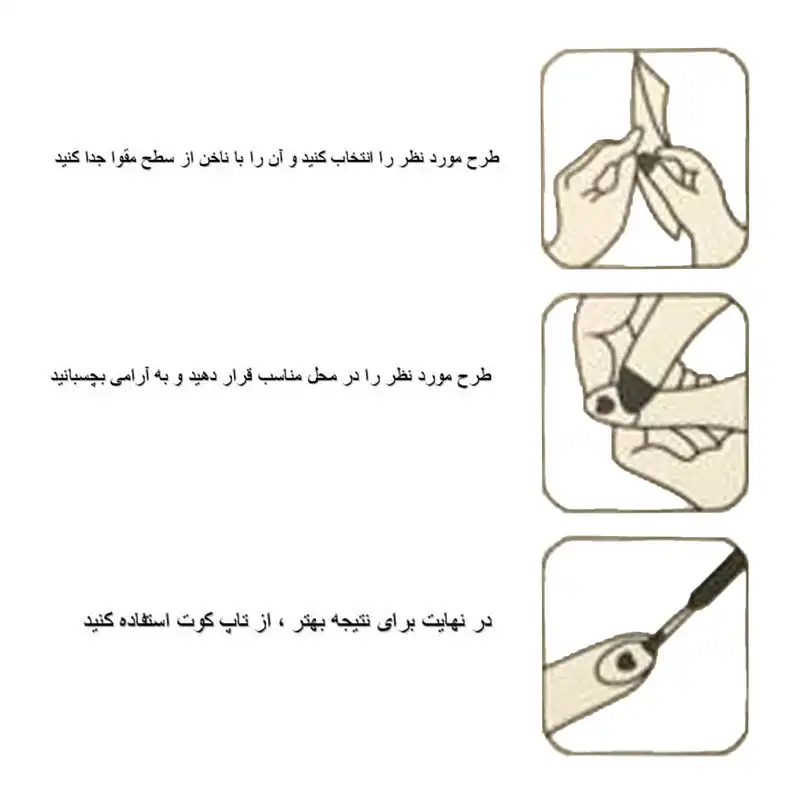 طرح مورد نظر را انتخاب کنید و آن را با ناخن از سطح مقوا جدا کنید

طرح مورد نظر را در محل مناسب قرار دهید و به آرامی بچسبانید

در نهایت برای نتیجه بهتر ، از تاپ کوت استفاده کنید