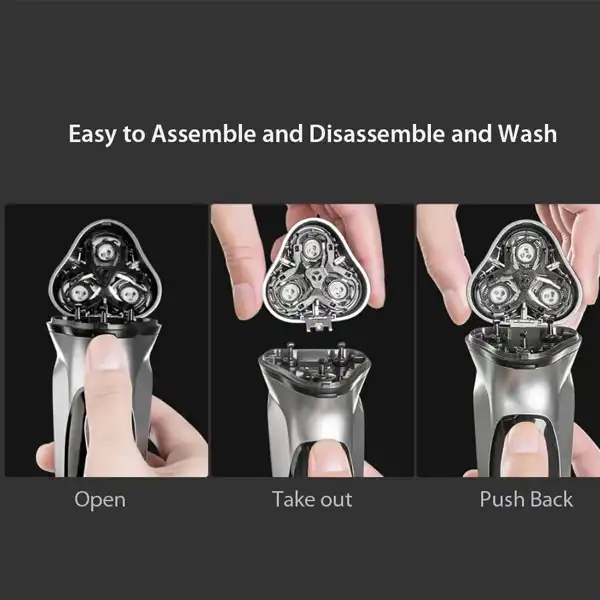 Easy to Assemble and Disassemble and Wash

Open

Take out

Push Back