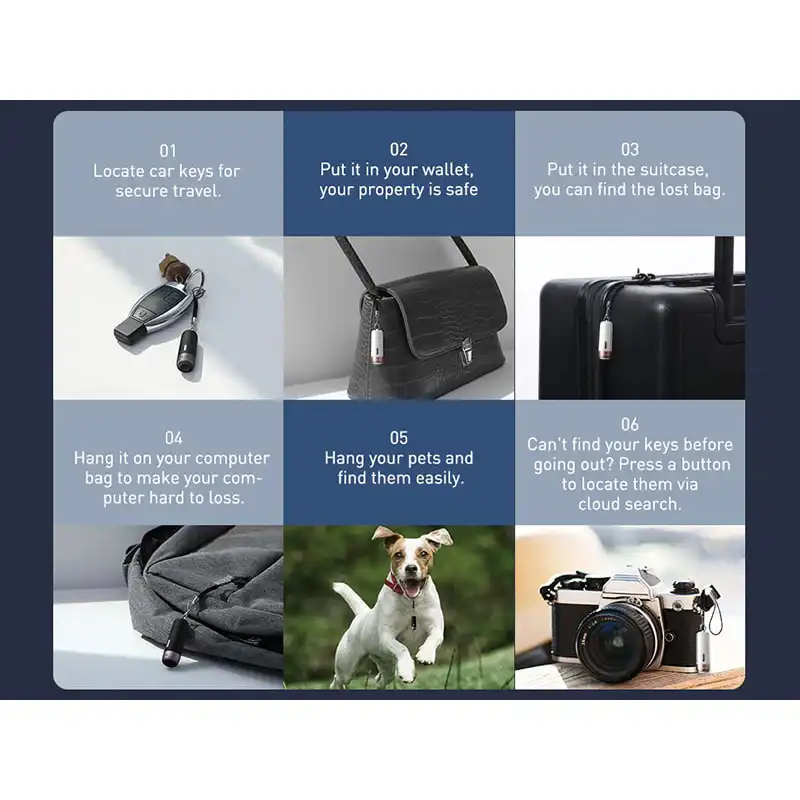 01
Locate car keys for secure travel.

02
Put it in your wallet, your property is safe

03
Put it in the suitcase, you can find the lost bag.

04
Hang it on your computer bag to make your computer hard to loss.

05
Hang your pets and find them easily.

06
Can't find your keys before going out? Press a button to locate them via cloud search.