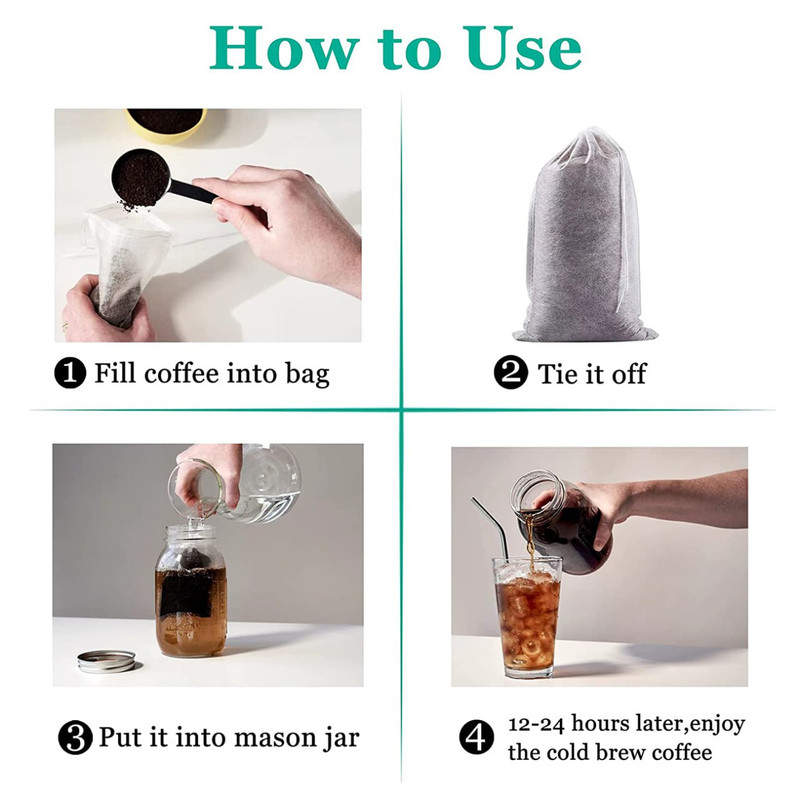 How to Use

❶ Fill coffee into bag

❷ Tie it off

❸ Put it into mason jar

❹ 12-24 hours later,enjoy the cold brew coffee