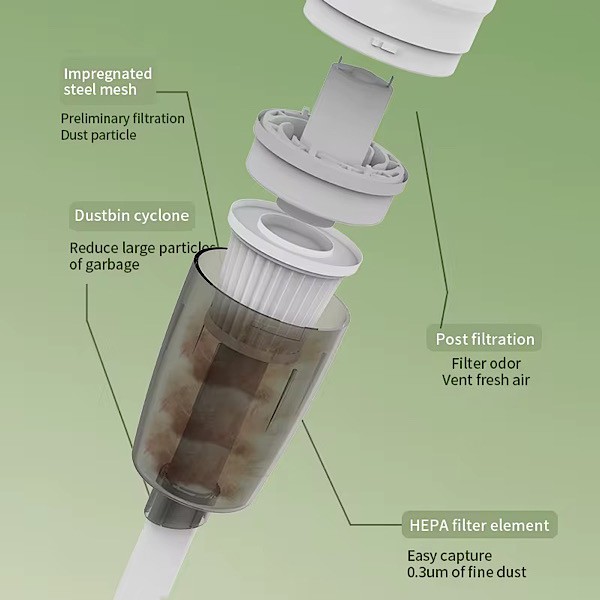 Impregnated steel mesh

Preliminary filtration
Dust particle

Dustbin cyclone

Reduce large particles of garbage

Post filtration

Filter odor
Vent fresh air

HEPA filter element

Easy capture
0.3um of fine dust