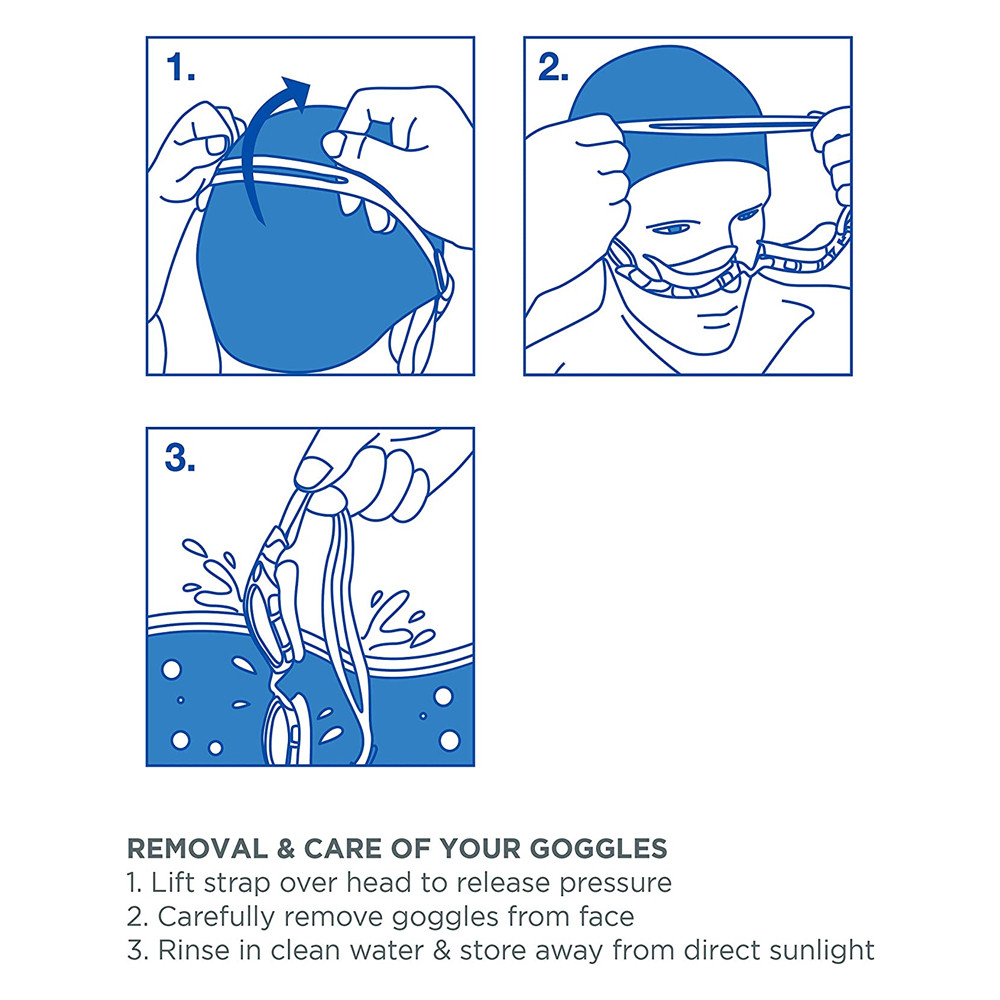 1.

2.

3.

REMOVAL & CARE OF YOUR GOGGLES
1. Lift strap over head to release pressure
2. Carefully remove goggles from face
3. Rinse in clean water & store away from direct sunlight