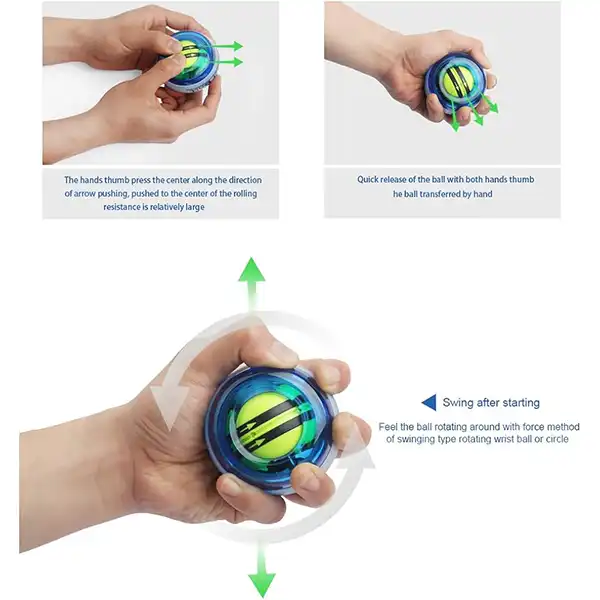 The hands thumb press the center along the direction of arrow pushing, pushed to the center of the rolling resistance is relatively large

Quick release of the ball with both hands thumb he ball transferred by hand

Swing after starting

Feel the ball rotating around with force method of swinging type rotating wrist ball or circle